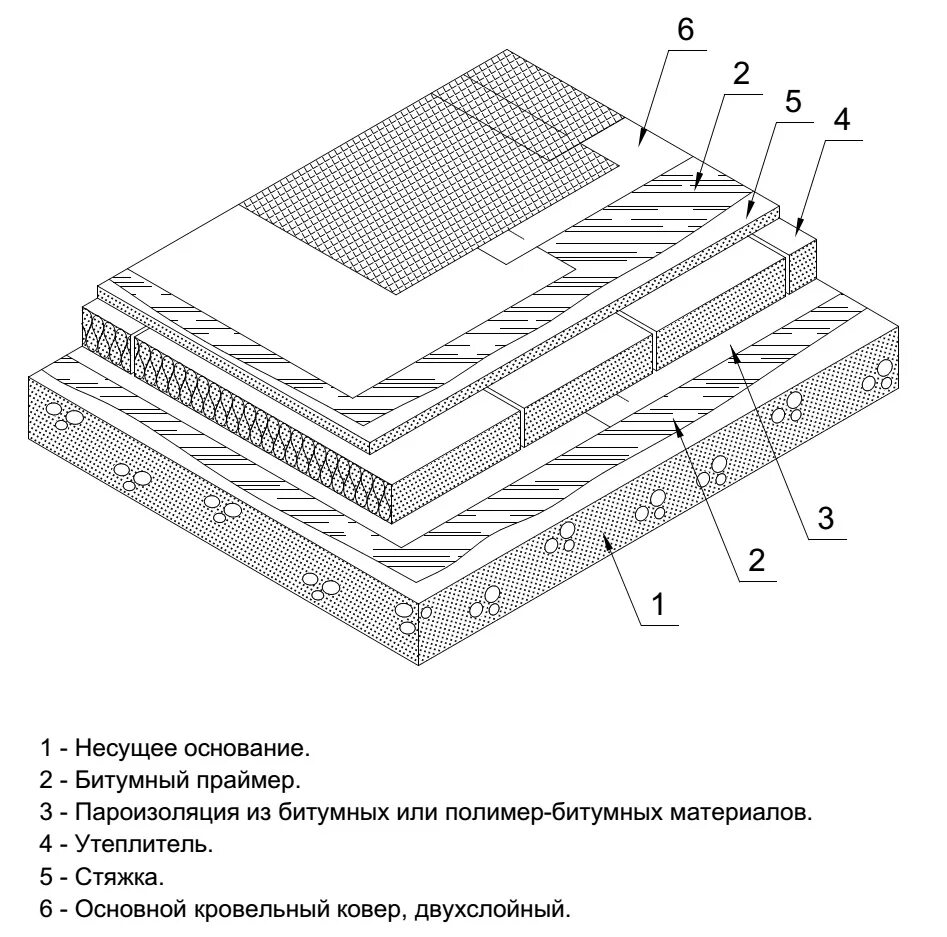 6
2
5
4
3
2
1

1 - Несущее основание.
2 - Битумный праймер.
3 - Пароизоляция из битумных или полимер-битумных материалов.
4 - Утеплитель.
5 - Стяжка.
6 - Основной кровельный ковер, двухслойный.