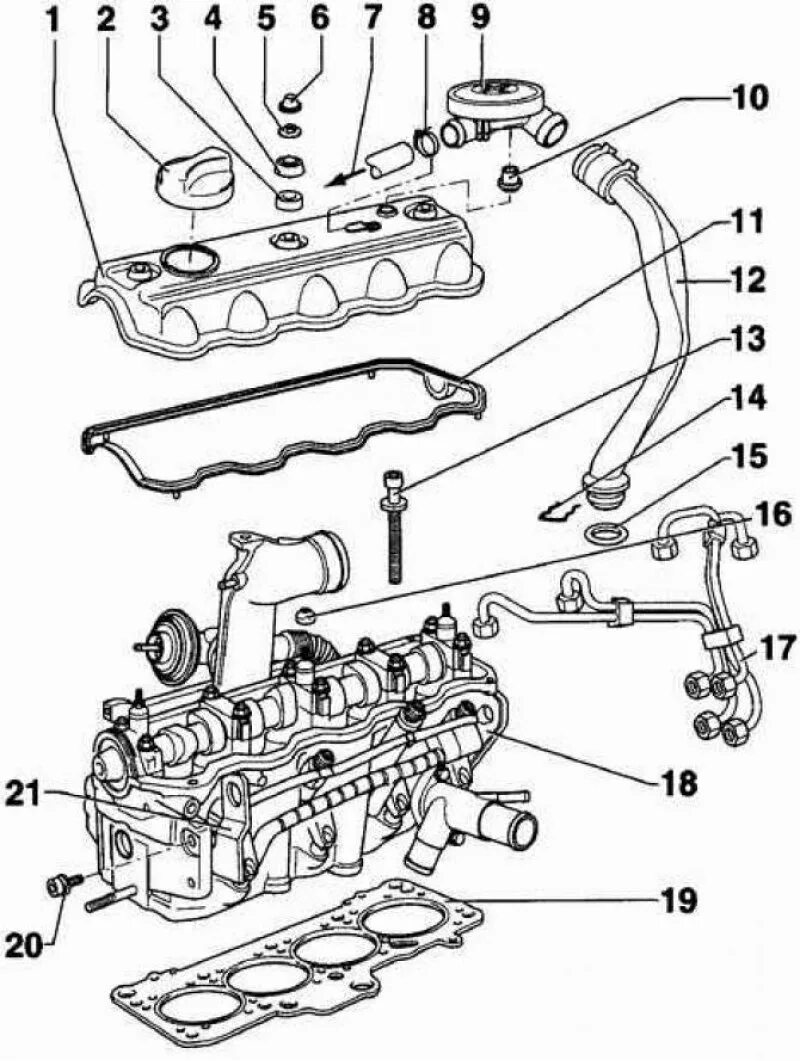 1 2 3 4 5 6 7 8 9
10
11
12
13
14
15
16
17
18
21
19
20