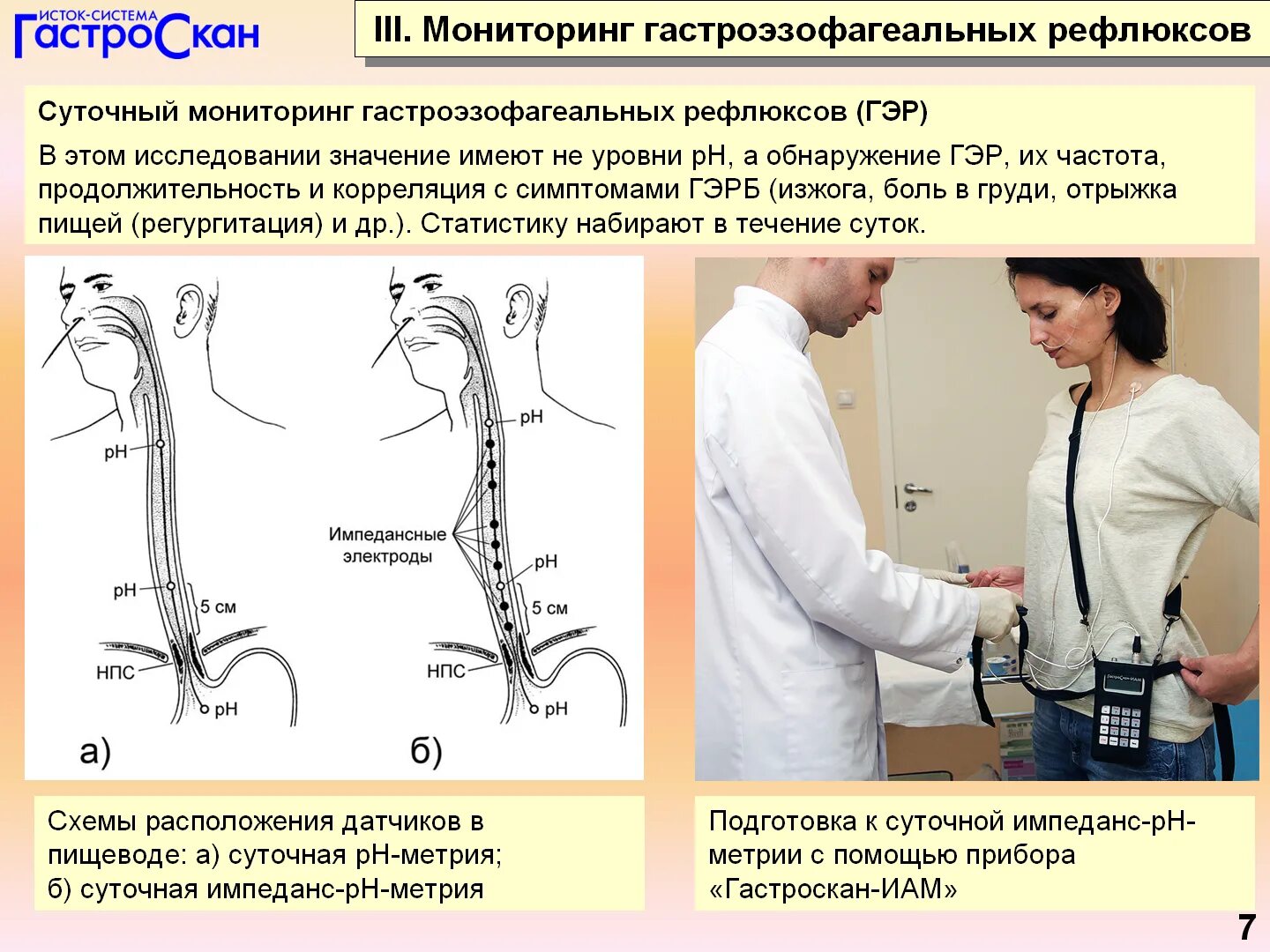 ИСТОК-СИСТЕМА
ГастроСкан

III. Мониторинг гастроэзофагеальных рефлюксов

Суточный мониторинг гастроэзофагеальных рефлюксов (ГЭР)

В этом исследовании значение имеют не уровни pH, а обнаружение ГЭР, их частота, продолжительность и корреляция с симптомами ГЭРБ (изжога, боль в груди, отрыжка пищей (регургитация) и др.). Статистику набирают в течение суток.

pH
pH
5 см
НПС
pH
а)

pH
Импедансные электроды
pH
5 см
НПС
pH
б)

ГастроСкан-ИАМ

Схемы расположения датчиков в пищеводе: а) суточная pH-метрия; б) суточная импеданс-pH-метрия

Подготовка к суточной импеданс-pH-метрии с помощью прибора «Гастроскан-ИАМ»

7