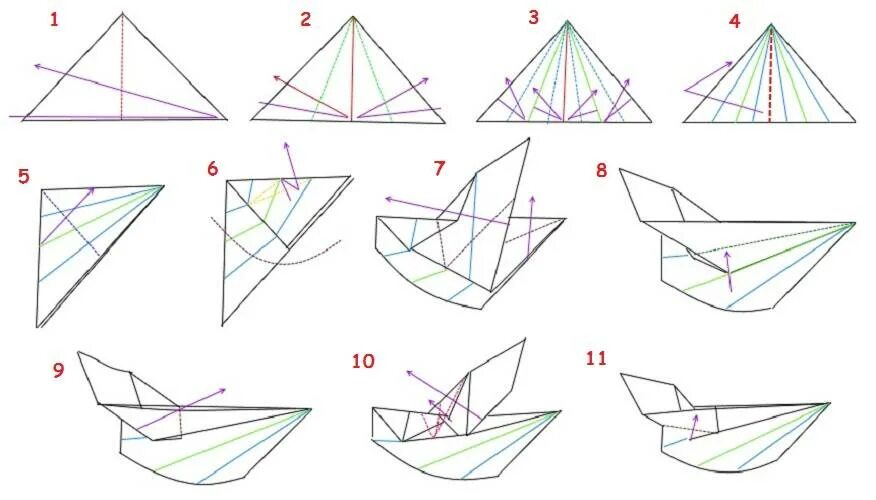 1

2

3

4

5

6

7

8

9

10

11