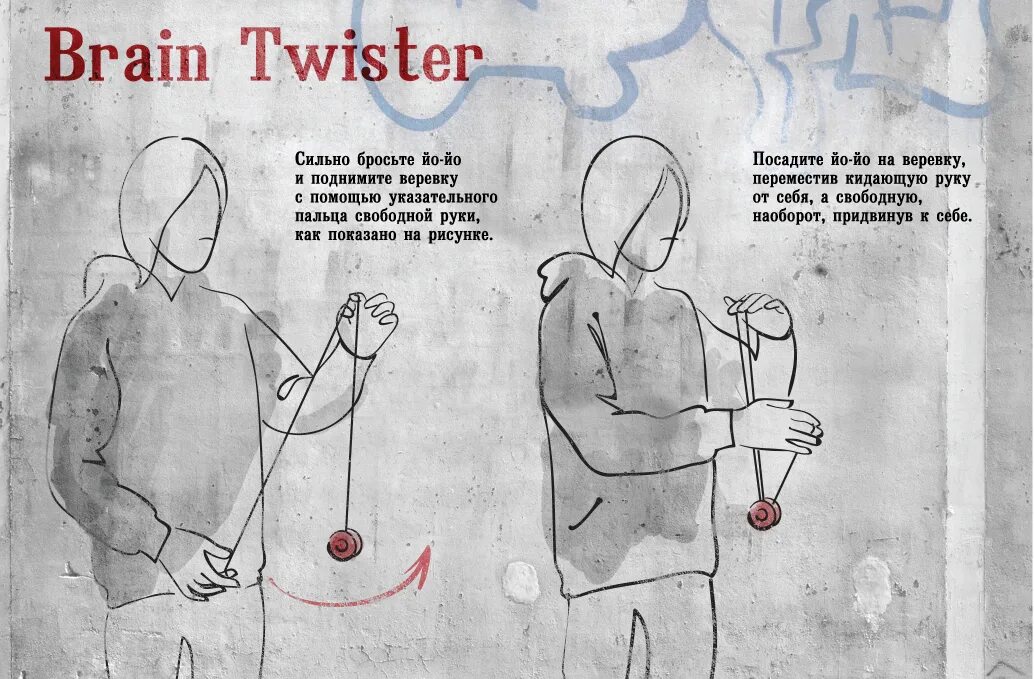 Brain Twister

Сильно бросьте йо-йо и поднимите веревку с помощью указательного пальца свободной руки, как показано на рисунке.

Посадите йо-йо на веревку, переместив кидающую руку от себя, а свободную, наоборот, придвинув к себе.