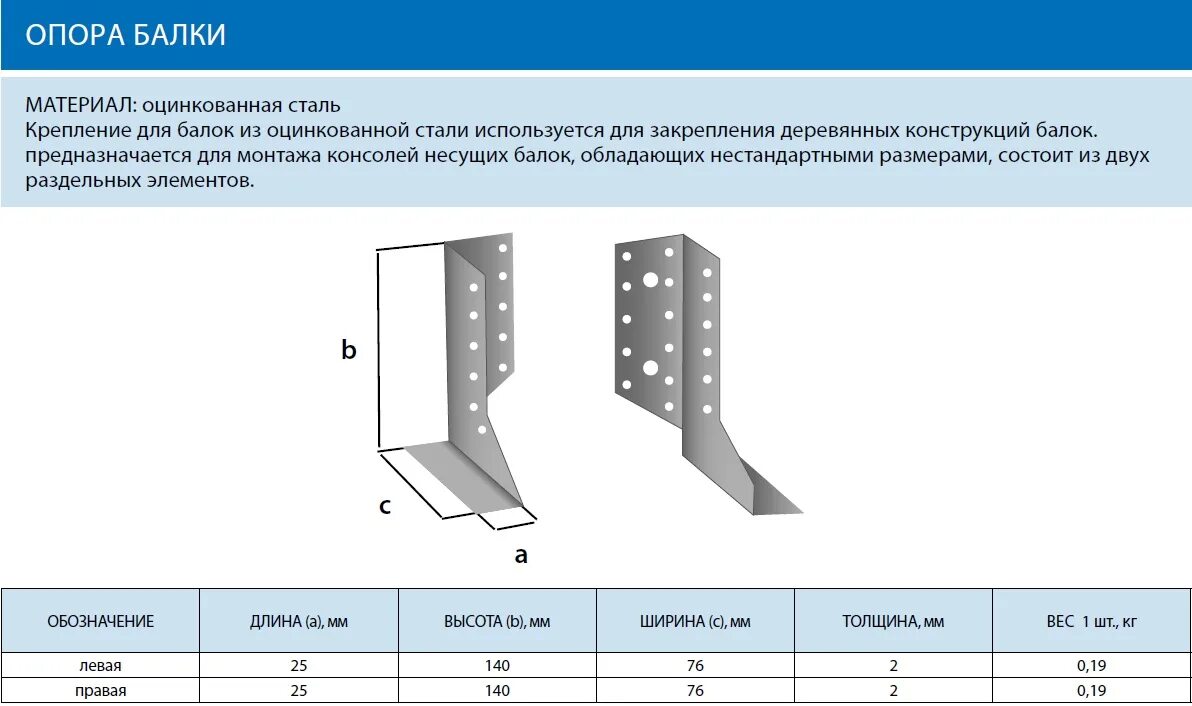 ОПОРА БАЛКИ

МАТЕРИАЛ: оцинкованная сталь
Крепление для балок из оцинкованной стали используется для закрепления деревянных конструкций балок. предназначается для монтажа консолей несущих балок, обладающих нестандартными размерами, состоит из двух раздельных элементов.

b

c

a

| ОБОЗНАЧЕНИЕ | ДЛИНА (a), мм | ВЫСОТА (b), мм | ШИРИНА (c), мм | ТОЛЩИНА, мм | ВЕС 1 шт., кг |
|---|---|---|---|---|---|
| левая | 25 | 140 | 76 | 2 | 0,19 |
| правая | 25 | 140 | 76 | 2 | 0,19 |