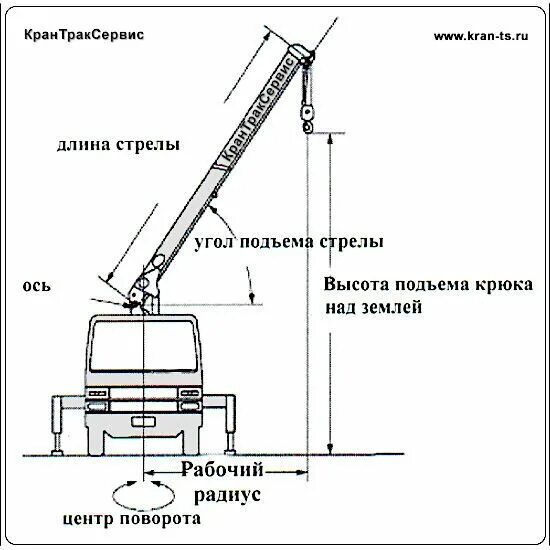 КранТракСервис

www.kran-ts.ru

КранТракСервис

длина стрелы

угол подъема стрелы

ось

Высота подъема крюка над землей

Рабочий радиус

центр поворота