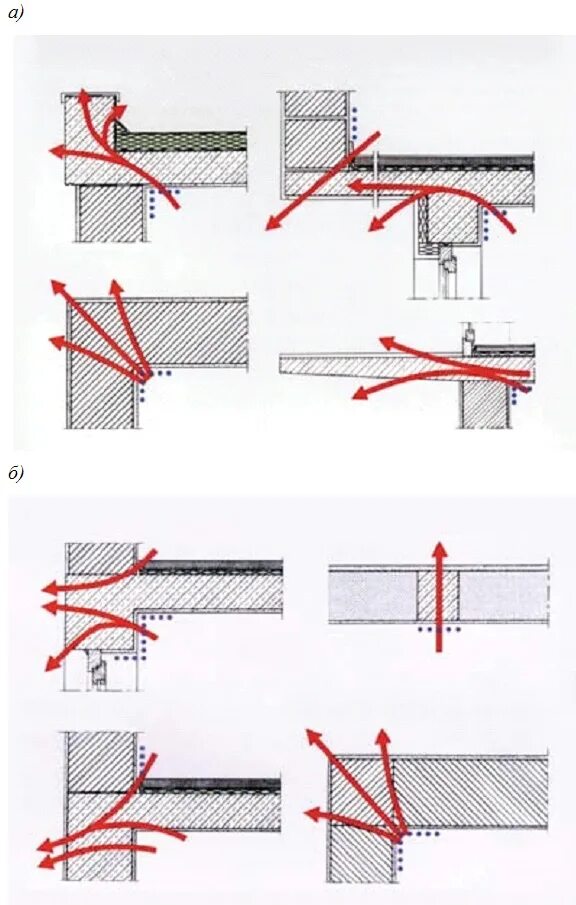 а)

б)