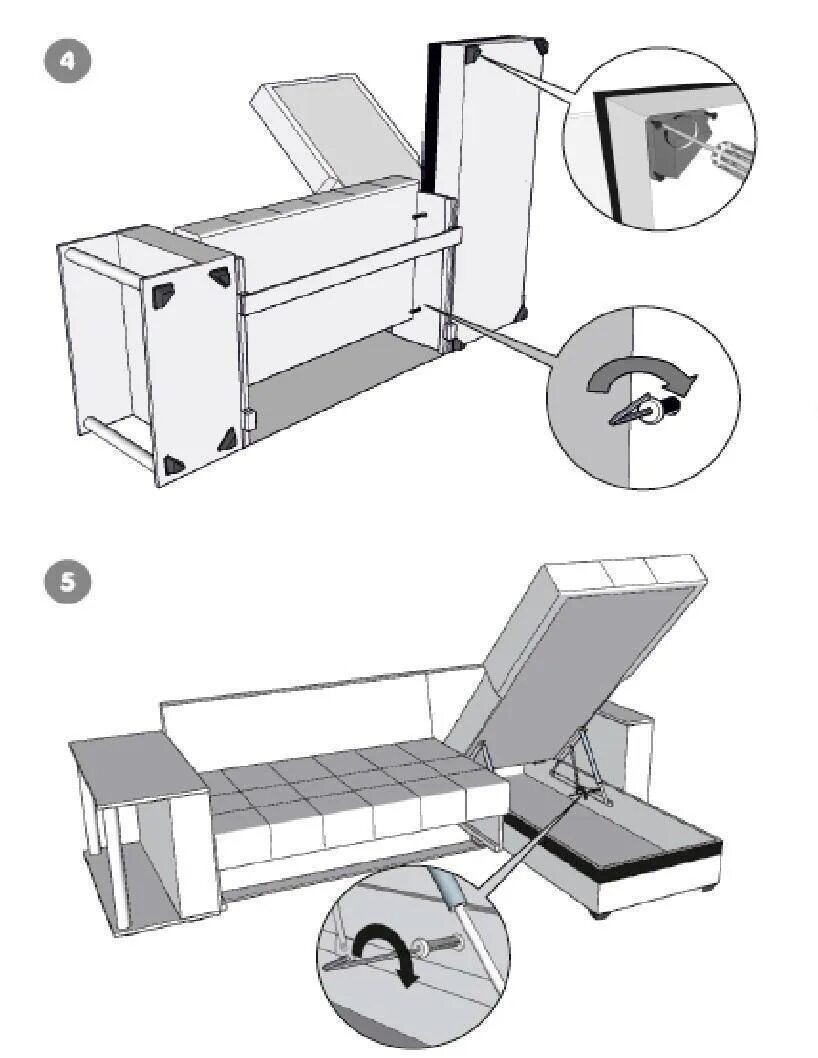 4

5