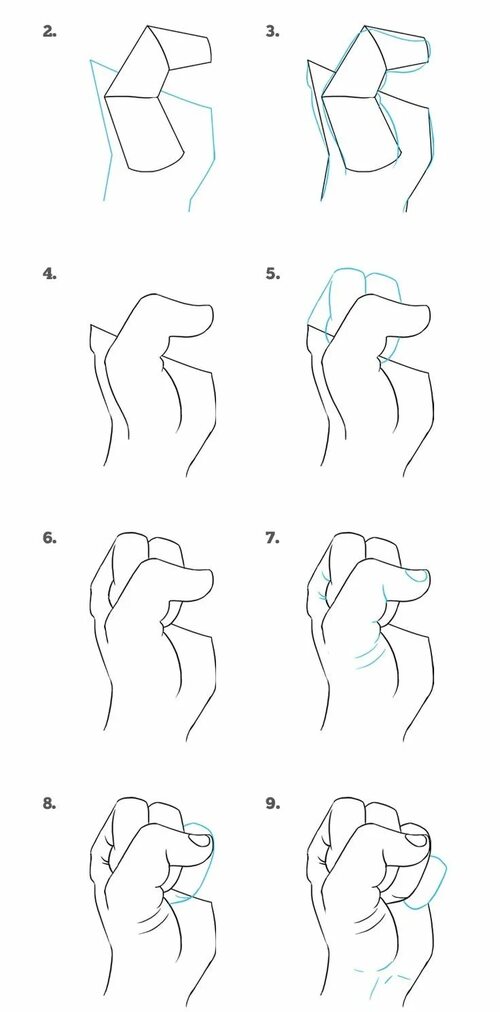 2.

3.

4.

5.

6.

7.

8.

9.