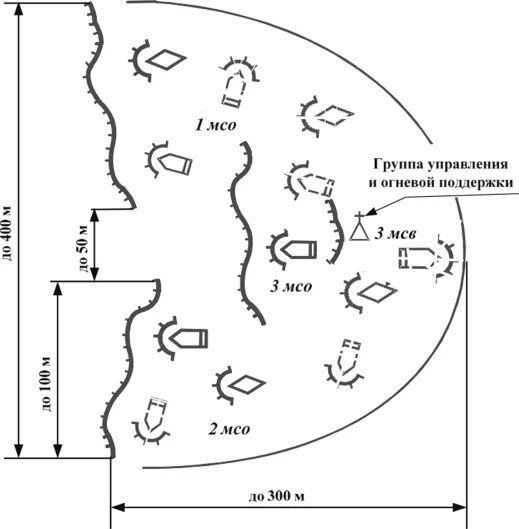 до 400 м

до 50 м

до 100 м

1 мсо

Группа управления и огневой поддержки

3 мсв

3 мсо

2 мсо

до 300 м