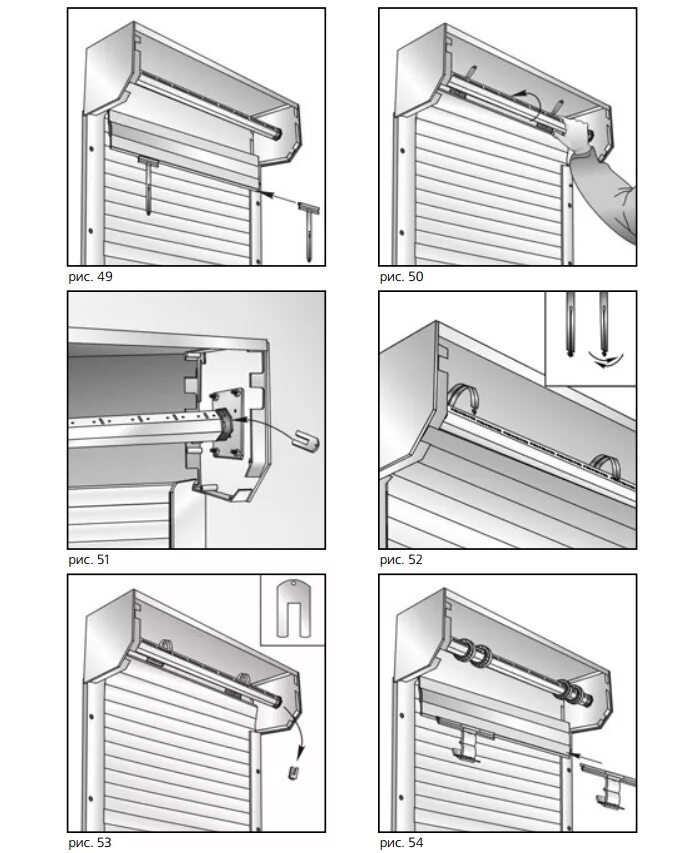 рис. 49

рис. 50

рис. 51

рис. 52

рис. 53

рис. 54