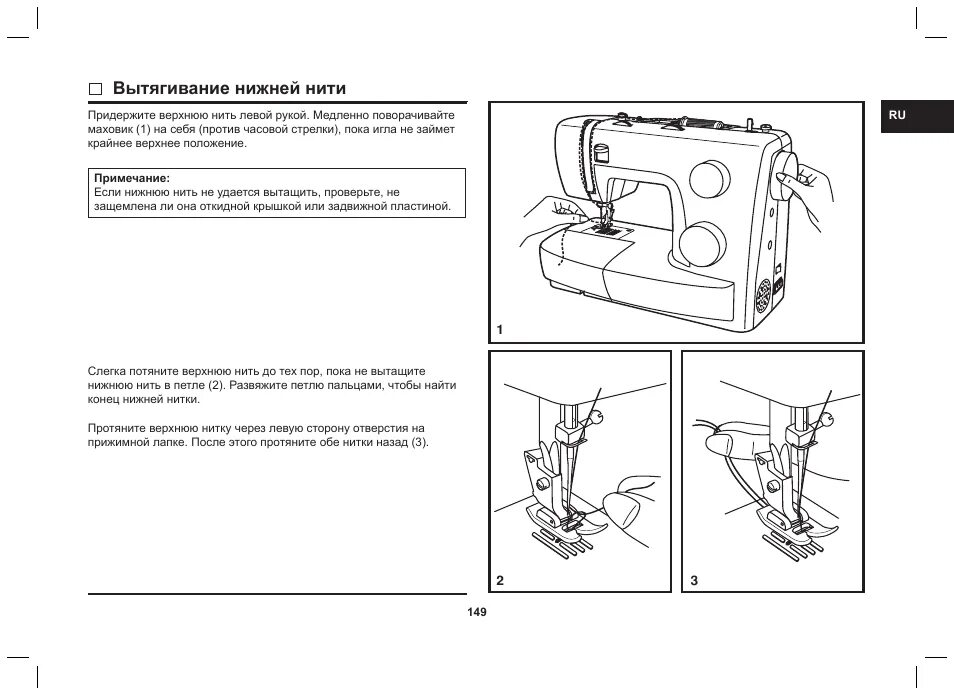 □ Вытягивание нижней нити

Придержите верхнюю нить левой рукой. Медленно поворачивайте маховик (1) на себя (против часовой стрелки), пока игла не займет крайнее верхнее положение.

Примечание:
Если нижнюю нить не удается вытащить, проверьте, не защемлена ли она откидной крышкой или задвижной пластиной.

Слегка потяните верхнюю нить до тех пор, пока не вытащите нижнюю нить в петле (2). Развяжите петлю пальцами, чтобы найти конец нижней нитки.

Протяните верхнюю нитку через левую сторону отверстия на прижимной лапке. После этого протяните обе нитки назад (3).

RU

1

2

3

149