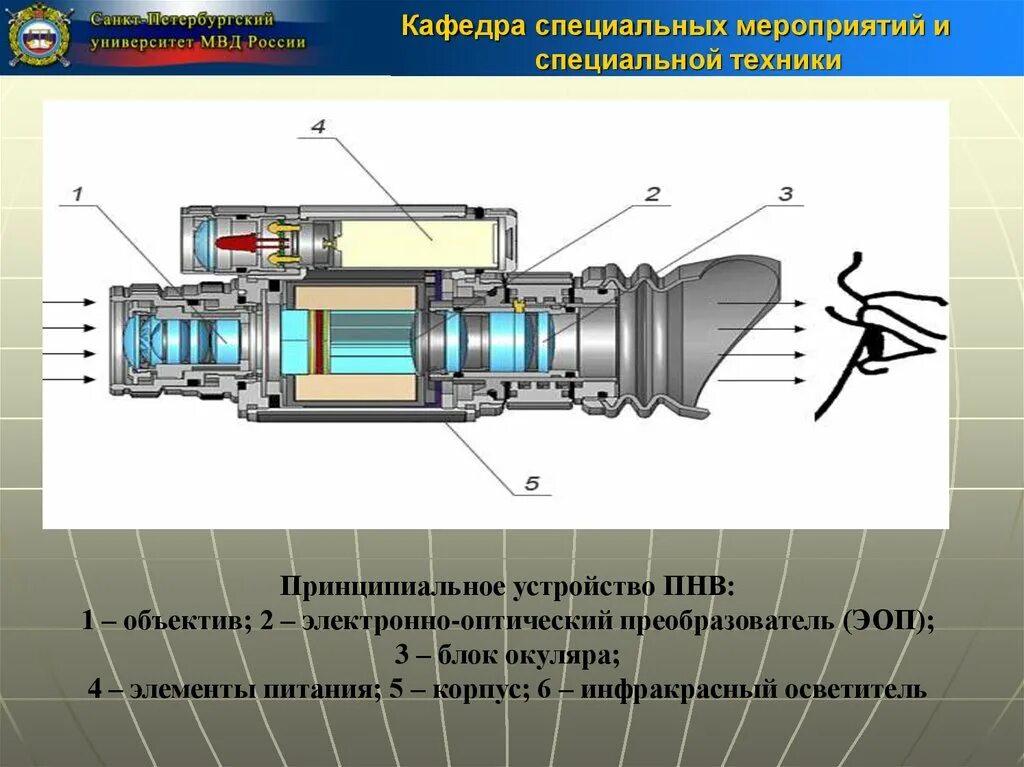 Санкт-Петербургский университет МВД России

Кафедра специальных мероприятий и специальной техники

4

1

2

3

5

Принципиальное устройство ПНВ:
1 – объектив; 2 – электронно-оптический преобразователь (ЭОП);
3 – блок окуляра;
4 – элементы питания; 5 – корпус; 6 – инфракрасный осветитель