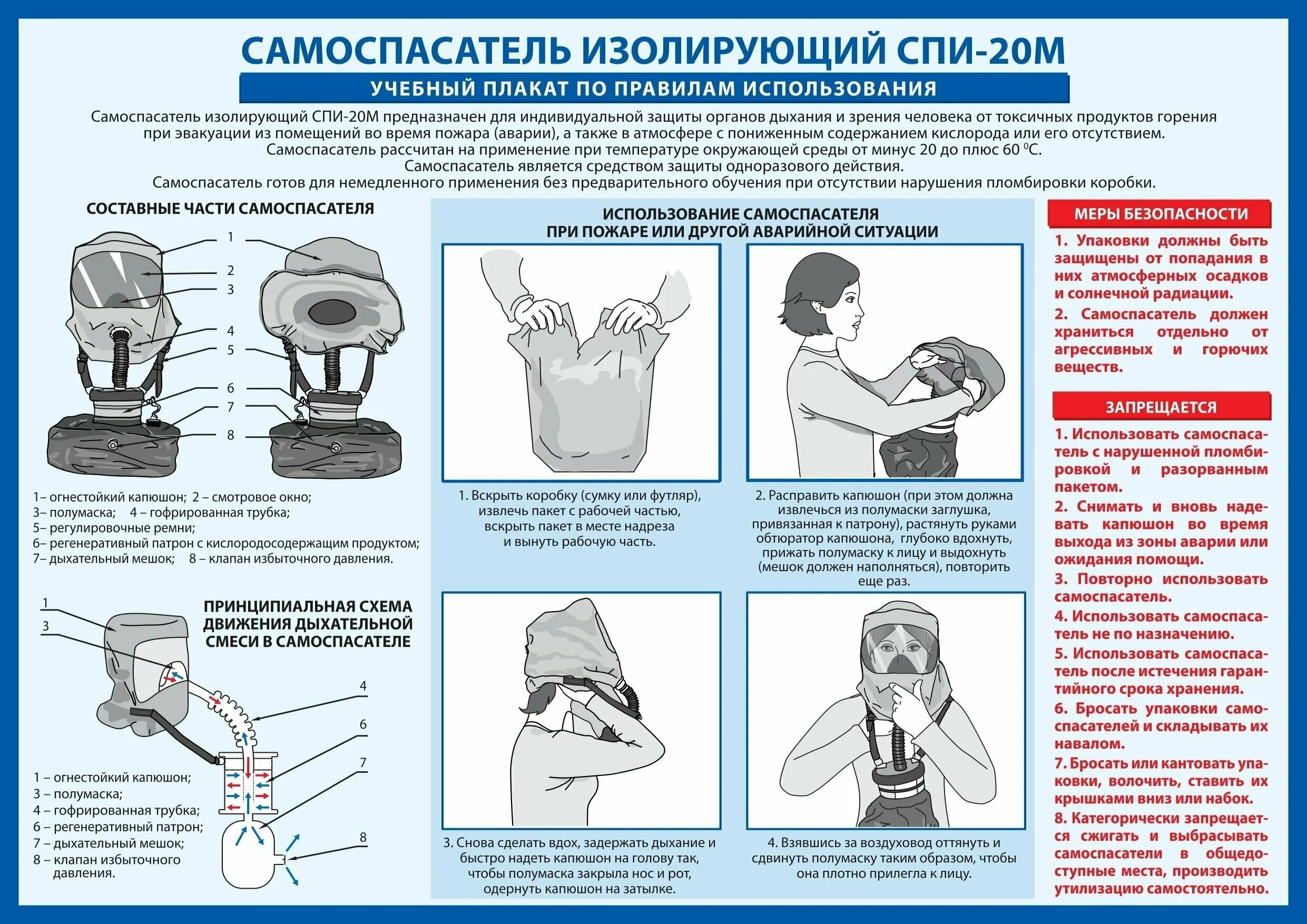 САМОСПАСАТЕЛЬ ИЗОЛИРУЮЩИЙ СПИ-20М

УЧЕБНЫЙ ПЛАКАТ ПО ПРАВИЛАМ ИСПОЛЬЗОВАНИЯ

Самоспасатель изолирующий СПИ-20М предназначен для индивидуальной защиты органов дыхания и зрения человека от токсичных продуктов горения при эвакуации из помещений во время пожара (аварии), а также в атмосфере с пониженным содержанием кислорода или его отсутствием.
Самоспасатель рассчитан на применение при температуре окружающей среды от минус 20 до плюс 60 $^0$С.
Самоспасатель является средством защиты одноразового действия.
Самоспасатель готов для немедленного применения без предварительного обучения при отсутствии нарушения пломбировки коробки.

СОСТАВНЫЕ ЧАСТИ САМОСПАСАТЕЛЯ

1
2
3
4
5
6
7
8

1– огнестойкий капюшон; 2 – смотровое окно;
3– полумаска; 4 – гофрированная трубка;
5– регулировочные ремни;
6– регенеративный патрон с кислородосодержащим продуктом;
7– дыхательный мешок; 8 – клапан избыточного давления.

ПРИНЦИПИАЛЬНАЯ СХЕМА ДВИЖЕНИЯ ДЫХАТЕЛЬНОЙ СМЕСИ В САМОСПАСАТЕЛЕ

1
3
4
6
7
8

1 – огнестойкий капюшон;
3 – полумаска;
4 – гофрированная трубка;
6 – регенеративный патрон;
7 – дыхательный мешок;
8 – клапан избыточного давления.

ИСПОЛЬЗОВАНИЕ САМОСПАСАТЕЛЯ ПРИ ПОЖАРЕ ИЛИ ДРУГОЙ АВАРИЙНОЙ СИТУАЦИИ

1. Вскрыть коробку (сумку или футляр), извлечь пакет с рабочей частью, вскрыть пакет в месте надреза и вынуть рабочую часть.

2. Расправить капюшон (при этом должна извлечься из полумаски заглушка, привязанная к патрону), растянуть руками обтюратор капюшона, глубоко вдохнуть, прижать полумаску к лицу и выдохнуть (мешок должен наполняться), повторить еще раз.

3. Снова сделать вдох, задержать дыхание и быстро надеть капюшон на голову так, чтобы полумаска закрыла нос и рот, одернуть капюшон на затылке.

4. Взявшись за воздуховод оттянуть и сдвинуть полумаску таким образом, чтобы она плотно прилегла к лицу.

МЕРЫ БЕЗОПАСНОСТИ

1. Упаковки должны быть защищены от попадания в них атмосферных осадков и солнечной радиации.
2. Самоспасатель должен храниться отдельно от агрессивных и горючих веществ.

ЗАПРЕЩАЕТСЯ

1. Использовать самоспасатель с нарушенной пломбировкой и разорванным пакетом.
2. Снимать и вновь надевать капюшон во время выхода из зоны аварии или ожидания помощи.
3. Повторно использовать самоспасатель.
4. Использовать самоспасатель не по назначению.
5. Использовать самоспасатель после истечения гарантийного срока хранения.
6. Бросать упаковки самоспасателей и складывать их навалом.
7. Бросать или кантовать упаковки, волочить, ставить их крышками вниз или набок.
8. Категорически запрещается сжигать и выбрасывать самоспасатели в общедоступные места, производить утилизацию самостоятельно.