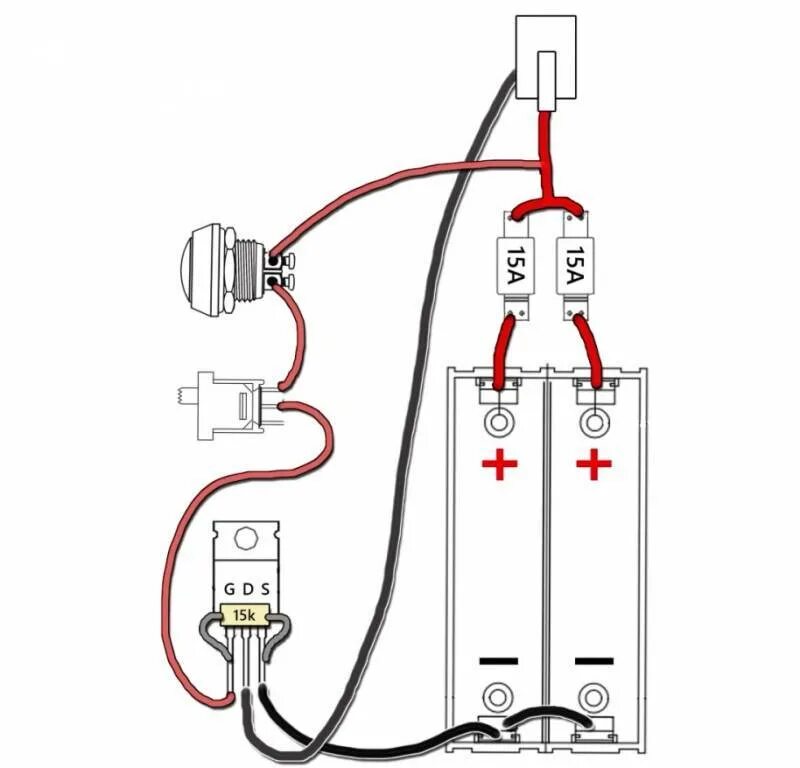 15A
15A
+
+
G D S
15k
−
−