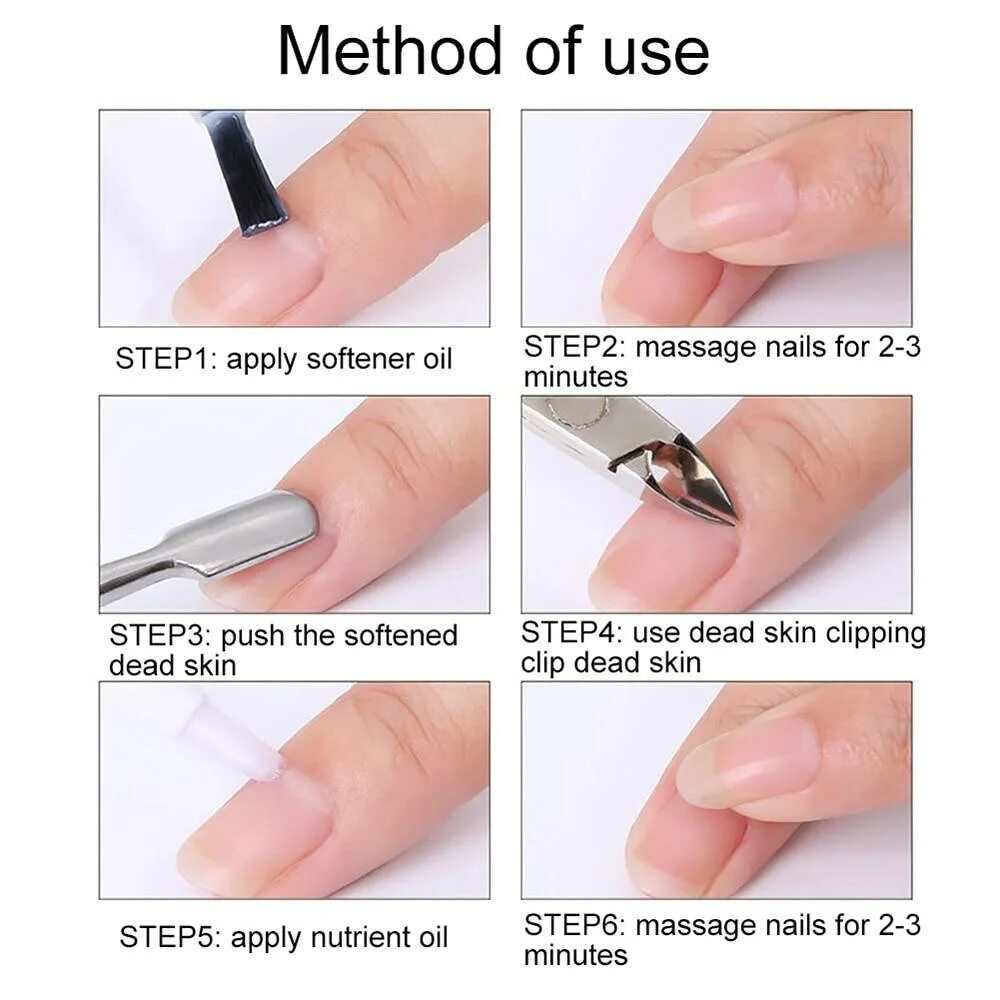 Method of use

STEP1: apply softener oil

STEP2: massage nails for 2-3 minutes

STEP3: push the softened dead skin

STEP4: use dead skin clipping clip dead skin

STEP5: apply nutrient oil

STEP6: massage nails for 2-3 minutes