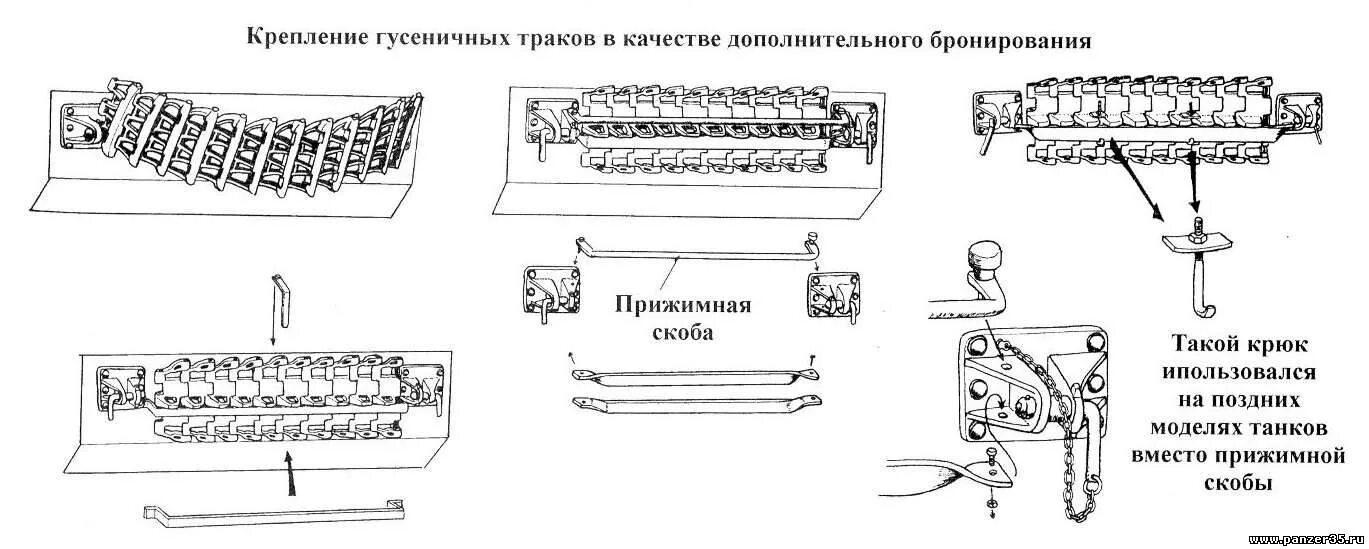 Крепление гусеничных траков в качестве дополнительного бронирования

Прижимная скоба

Такой крюк ипользовался на поздних моделях танков вместо прижимной скобы

www.panzer35.ru