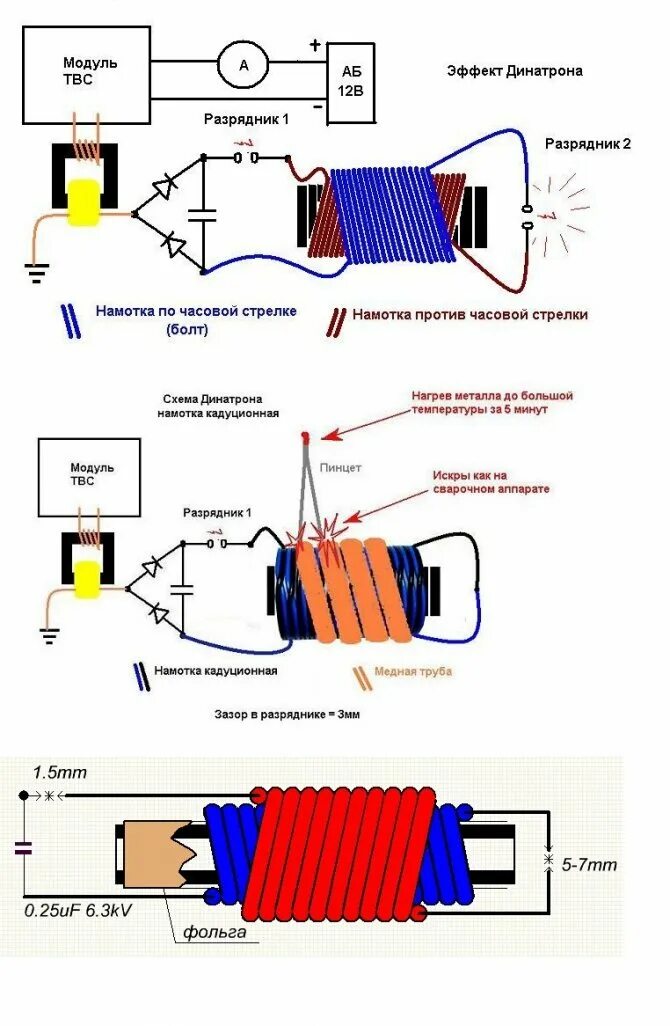 Модуль ТВС

A

+

АБ 12В

−

Эффект Динатрона

Разрядник 1

Разрядник 2

Намотка по часовой стрелке (болт)

Намотка против часовой стрелки

Схема Динатрона намотка кадуционная

Нагрев металла до большой температуры за 5 минут

Пинцет

Искры как на сварочном аппарате

Модуль ТВС

Разрядник 1

Намотка кадуционная

Медная труба

Зазор в разряднике = 3мм

1.5mm

5-7mm

0.25uF 6.3kV

фольга