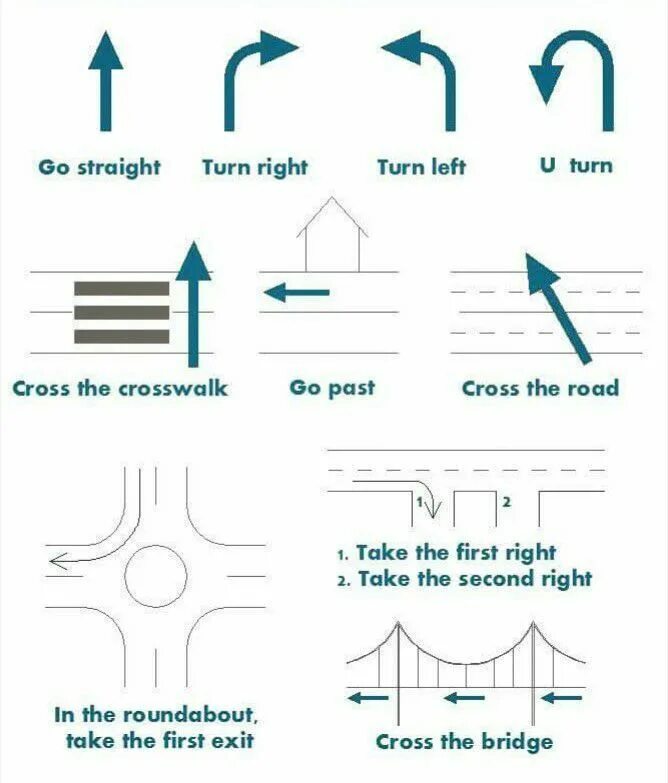 Go straight
Turn right
Turn left
U turn

Cross the crosswalk
Go past
Cross the road

1
2
1. Take the first right
2. Take the second right

In the roundabout, take the first exit

Cross the bridge