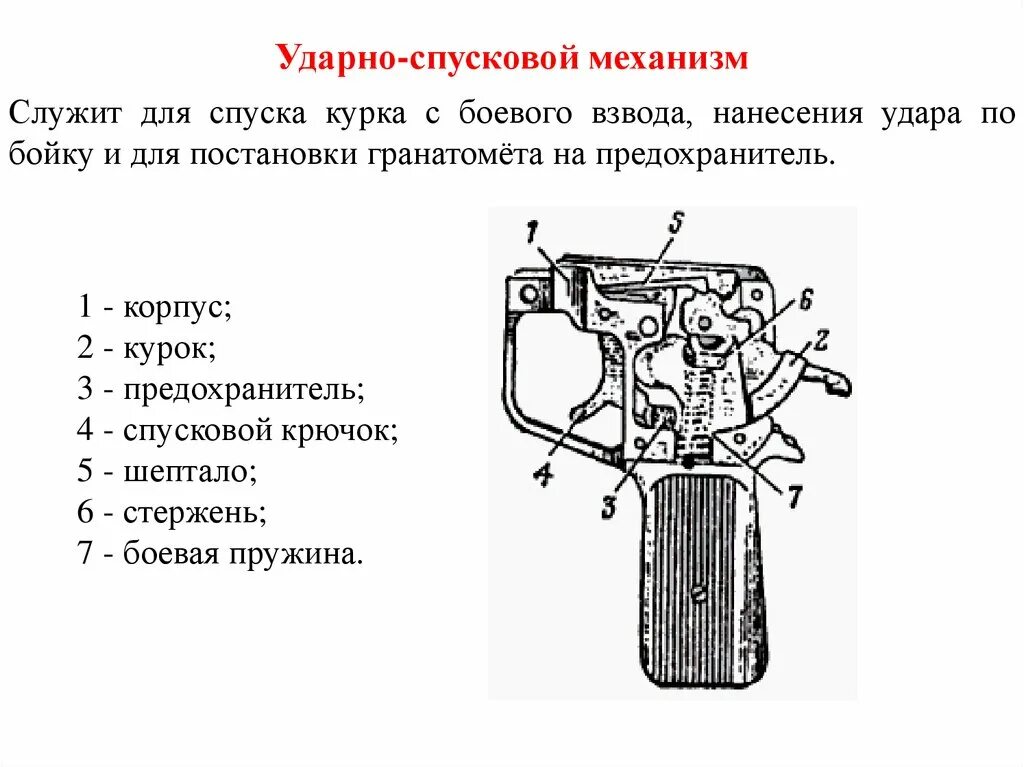 Ударно-спусковой механизм

Служит для спуска курка с боевого взвода, нанесения удара по бойку и для постановки гранатомёта на предохранитель.

1 - корпус;
2 - курок;
3 - предохранитель;
4 - спусковой крючок;
5 - шептало;
6 - стержень;
7 - боевая пружина.

1
5
6
2
4
3
7