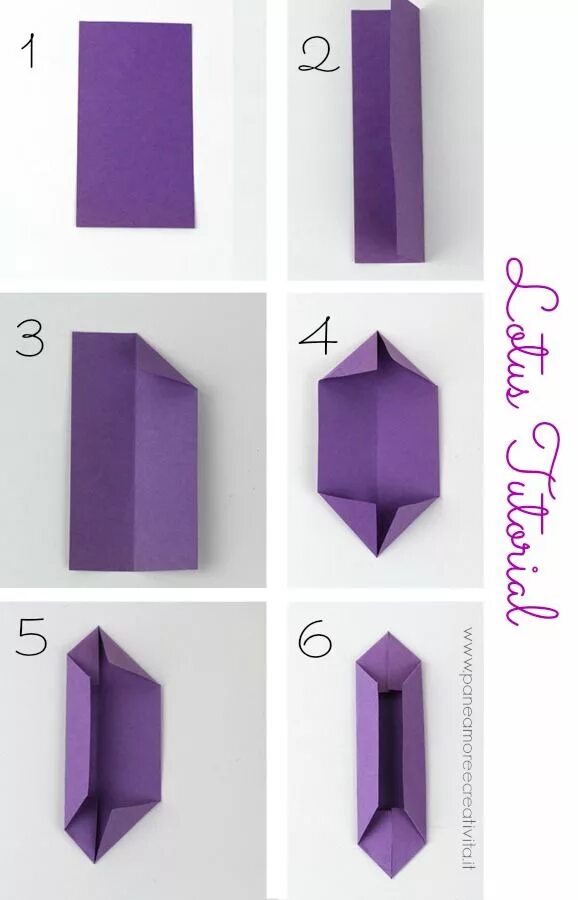 1

2

3

4

5

6

Lotus Tutorial

www.paneamoreecreativita.it