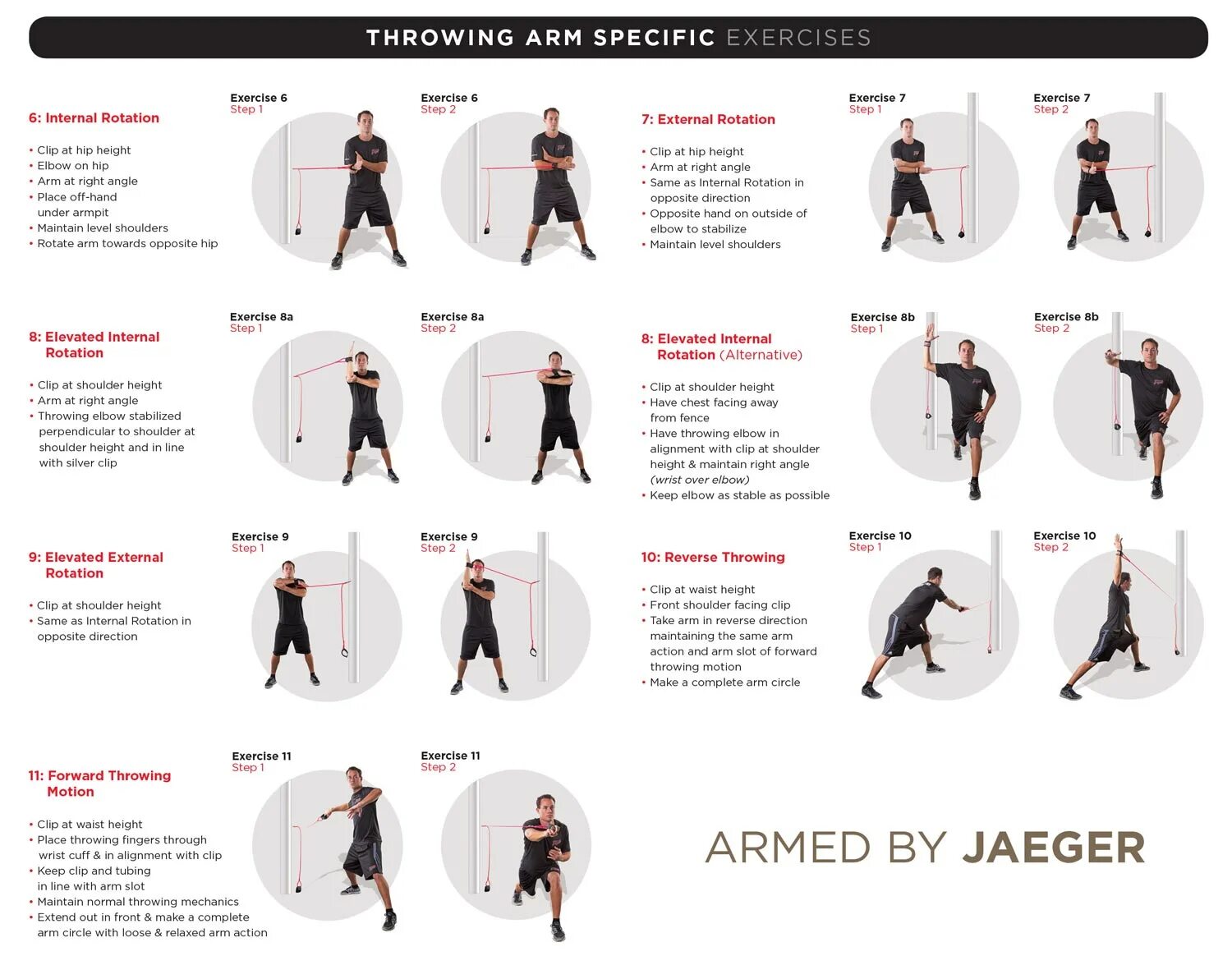 THROWING ARM SPECIFIC EXERCISES

6: Internal Rotation

• Clip at hip height
• Elbow on hip
• Arm at right angle
• Place off-hand under armpit
• Maintain level shoulders
• Rotate arm towards opposite hip

Exercise 6
Step 1

Exercise 6
Step 2

7: External Rotation

• Clip at hip height
• Arm at right angle
• Same as Internal Rotation in opposite direction
• Opposite hand on outside of elbow to stabilize
• Maintain level shoulders

Exercise 7
Step 1

Exercise 7
Step 2

8: Elevated Internal Rotation

• Clip at shoulder height
• Arm at right angle
• Throwing elbow stabilized perpendicular to shoulder at shoulder height and in line with silver clip

Exercise 8a
Step 1

Exercise 8a
Step 2

8: Elevated Internal Rotation (Alternative)

• Clip at shoulder height
• Have chest facing away from fence
• Have throwing elbow in alignment with clip at shoulder height & maintain right angle (wrist over elbow)
• Keep elbow as stable as possible

Exercise 8b
Step 1

Exercise 8b
Step 2

9: Elevated External Rotation

• Clip at shoulder height
• Same as Internal Rotation in opposite direction

Exercise 9
Step 1

Exercise 9
Step 2

10: Reverse Throwing

• Clip at waist height
• Front shoulder facing clip
• Take arm in reverse direction maintaining the same arm action and arm slot of forward throwing motion
• Make a complete arm circle

Exercise 10
Step 1

Exercise 10
Step 2

11: Forward Throwing Motion

• Clip at waist height
• Place throwing fingers through wrist cuff & in alignment with clip
• Keep clip and tubing in line with arm slot
• Maintain normal throwing mechanics
• Extend out in front & make a complete arm circle with loose & relaxed arm action

Exercise 11
Step 1

Exercise 11
Step 2

ARMED BY JAEGER