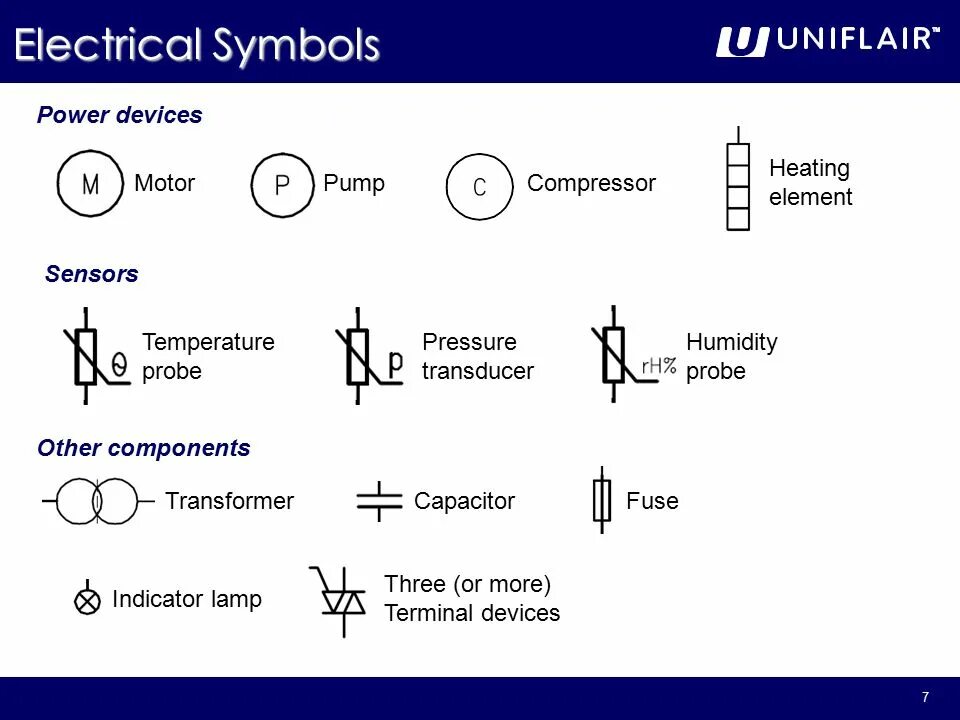 Electrical Symbols

UNIFLAIR™

Power devices

M Motor

P Pump

C Compressor

Heating element

Sensors

θ Temperature probe

p Pressure transducer

rH% Humidity probe

Other components

Transformer

Capacitor

Fuse

Indicator lamp

Three (or more) Terminal devices

7