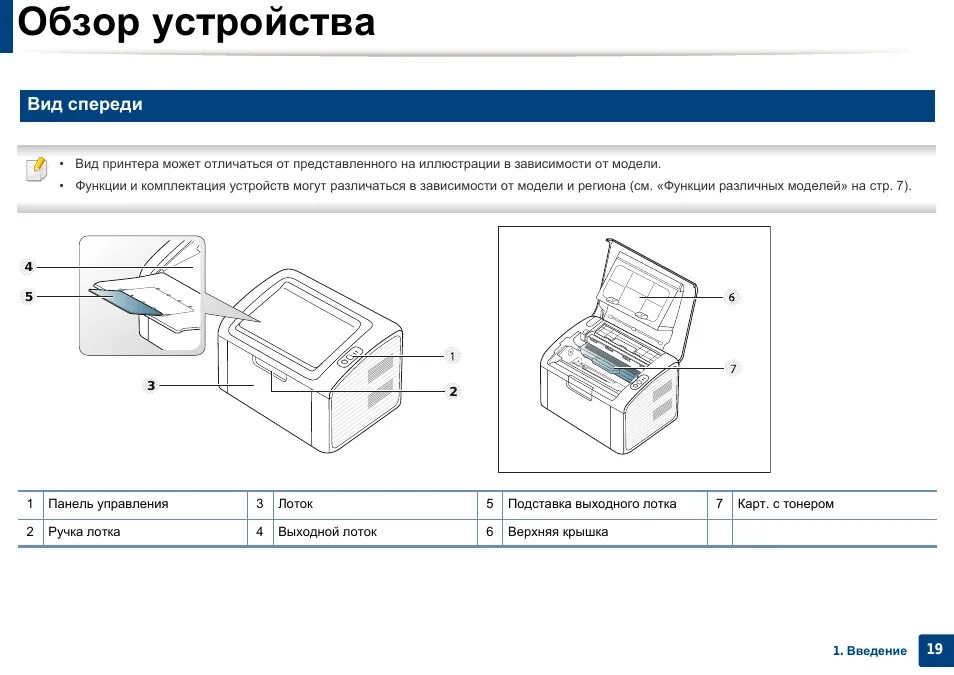 Обзор устройства

Вид спереди

• Вид принтера может отличаться от представленного на иллюстрации в зависимости от модели.
• Функции и комплектация устройств могут различаться в зависимости от модели и региона (см. «Функции различных моделей» на стр. 7).

4
5
3
1
2
6
7

| 1 | Панель управления | 3 | Лоток | 5 | Подставка выходного лотка | 7 | Карт. с тонером |
|---|---|---|---|---|---|---|---|
| 2 | Ручка лотка | 4 | Выходной лоток | 6 | Верхняя крышка | | |

1. Введение 19