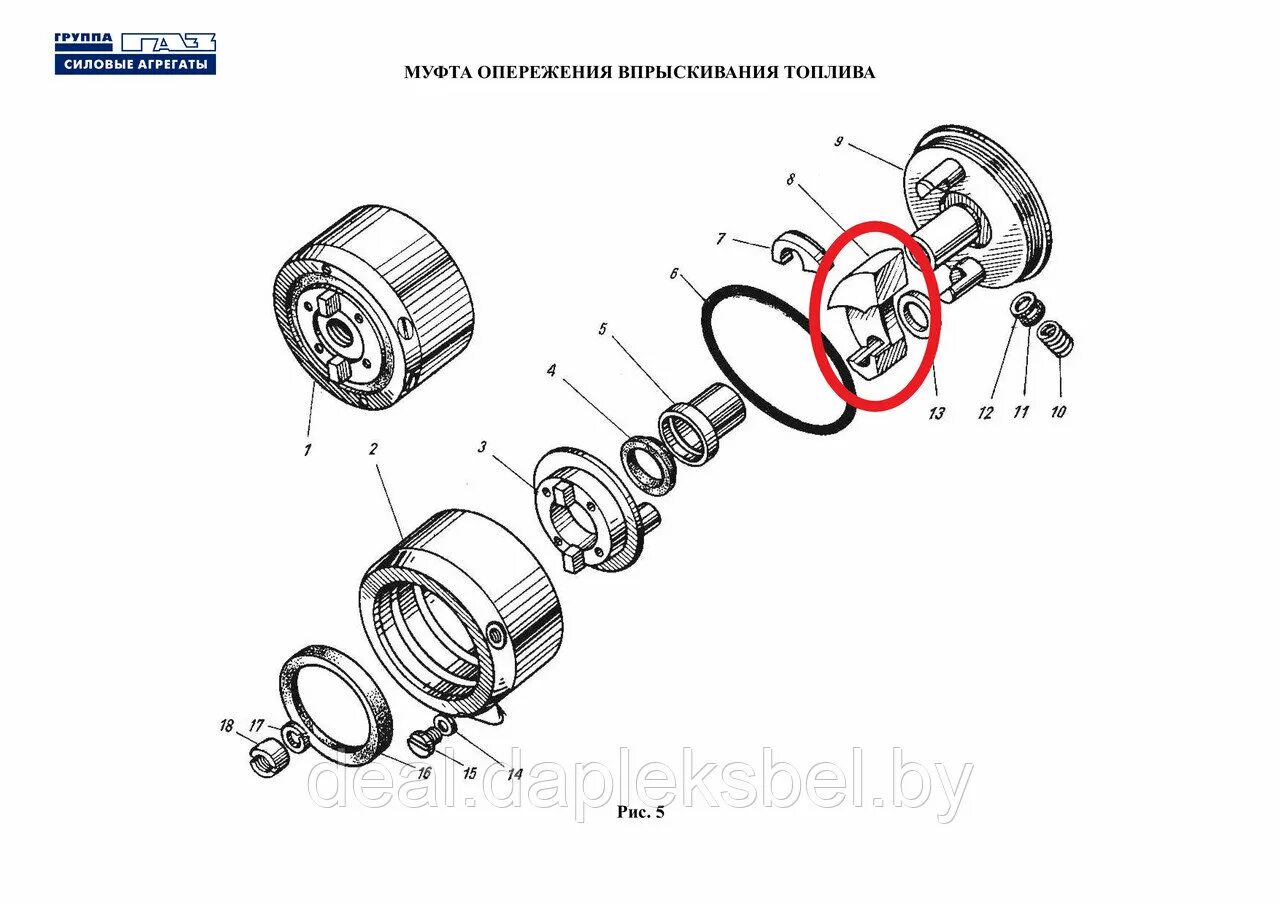 ГРУППА ГАЗ
СИЛОВЫЕ АГРЕГАТЫ

МУФТА ОПЕРЕЖЕНИЯ ВПРЫСКИВАНИЯ ТОПЛИВА

9
8
7
6
5
4
3
2
1
13
12
11
10
18
17
16
15
14

deal.dapleksbel.by

Рис. 5