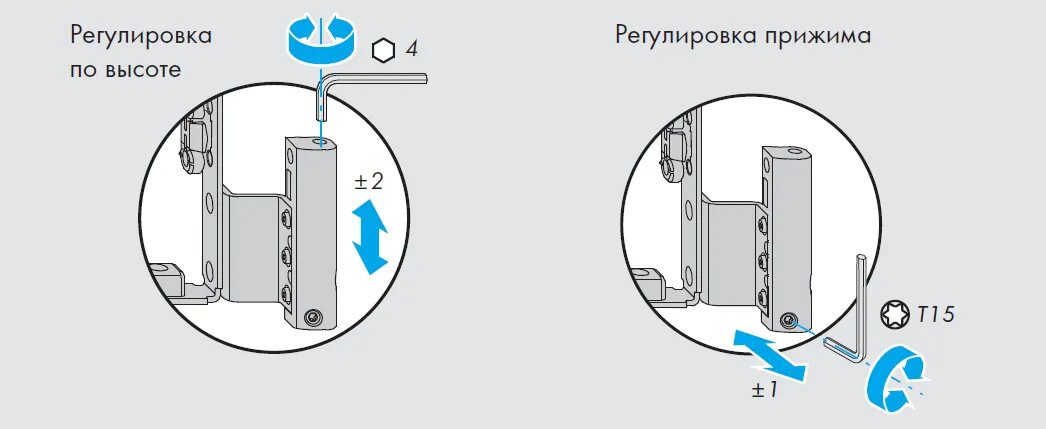 Регулировка по высоте

4

±2

Регулировка прижима

T15

±1