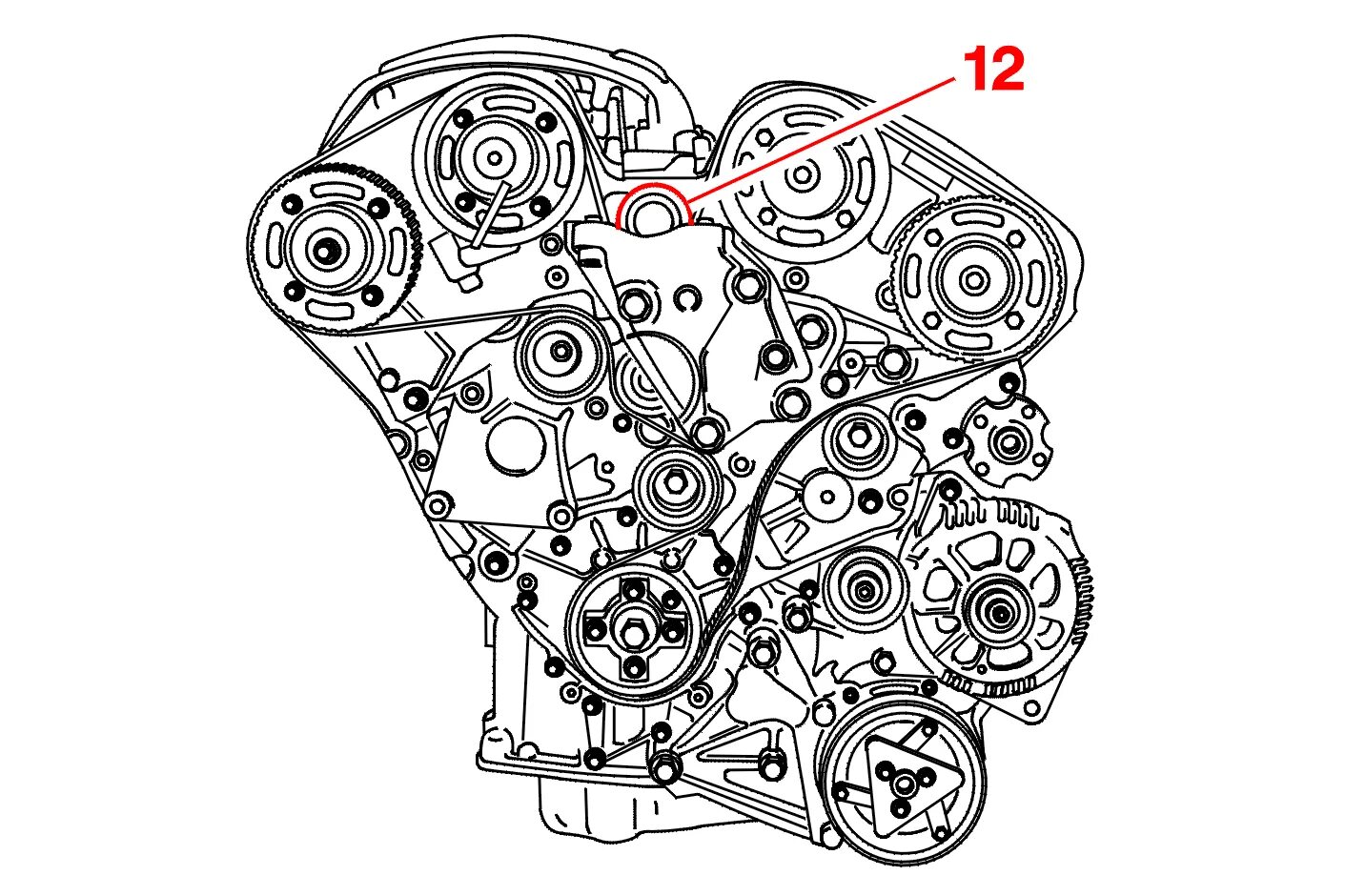 12