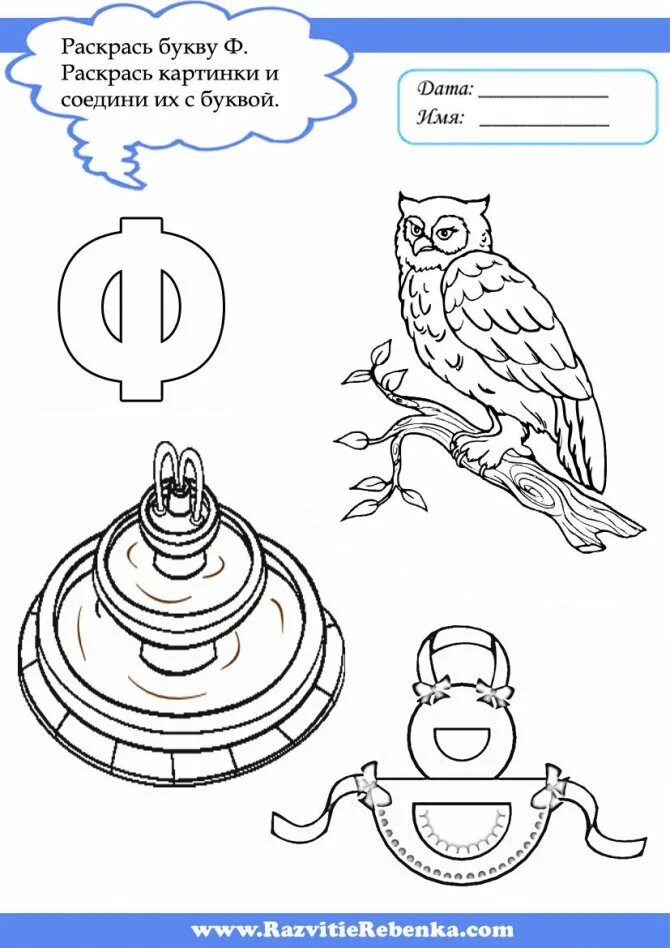 Раскрась букву Ф. Раскрась картинки и соедини их с буквой.

Дата: ____________

Имя: ____________

Ф

www.RazvitieRebenka.com