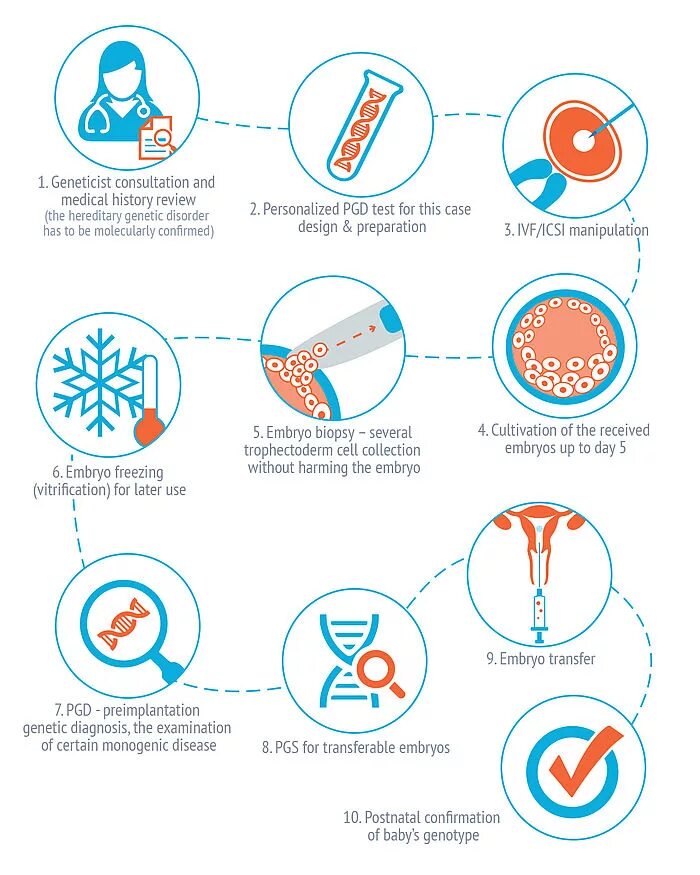 1. Geneticist consultation and medical history review
(the hereditary genetic disorder has to be molecularly confirmed)

2. Personalized PGD test for this case design & preparation

3. IVF/ICSI manipulation

4. Cultivation of the received embryos up to day 5

5. Embryo biopsy – several trophectoderm cell collection without harming the embryo

6. Embryo freezing (vitrification) for later use

7. PGD - preimplantation genetic diagnosis, the examination of certain monogenic disease

8. PGS for transferable embryos

9. Embryo transfer

10. Postnatal confirmation of baby's genotype