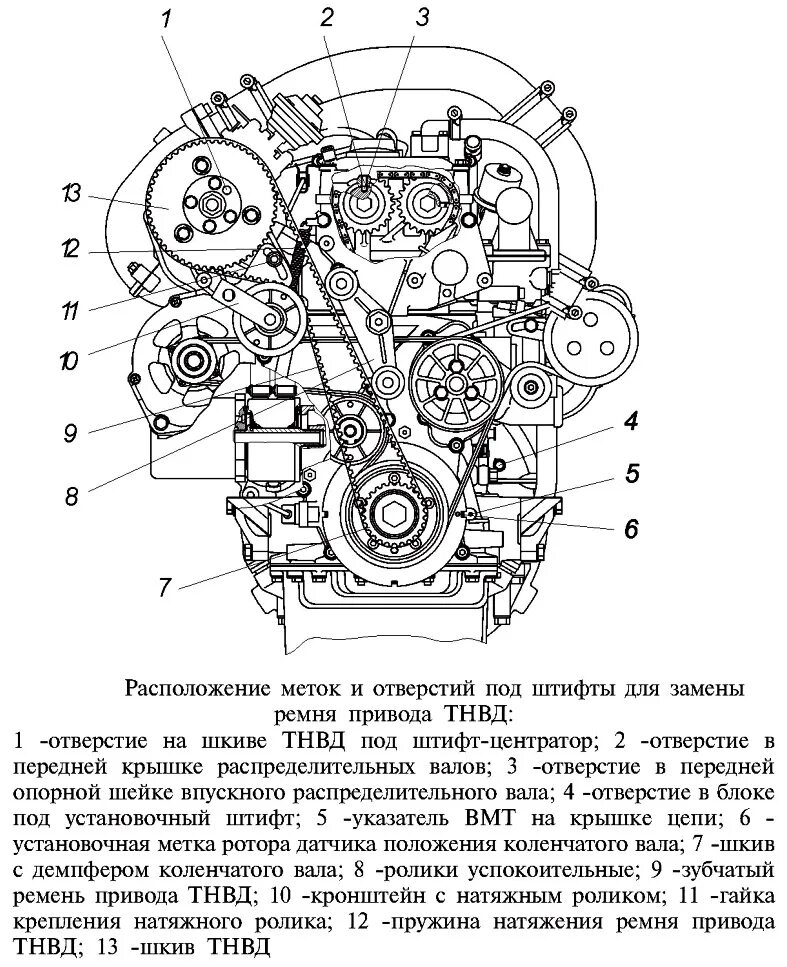 1
2
3
13
12
11
10
9
8
7
4
5
6

Расположение меток и отверстий под штифты для замены ремня привода ТНВД:

1 -отверстие на шкиве ТНВД под штифт-центратор; 2 -отверстие в передней крышке распределительных валов; 3 -отверстие в передней опорной шейке впускного распределительного вала; 4 -отверстие в блоке под установочный штифт; 5 -указатель ВМТ на крышке цепи; 6 -установочная метка ротора датчика положения коленчатого вала; 7 -шкив с демпфером коленчатого вала; 8 -ролики успокоительные; 9 -зубчатый ремень привода ТНВД; 10 -кронштейн с натяжным роликом; 11 -гайка крепления натяжного ролика; 12 -пружина натяжения ремня привода ТНВД; 13 -шкив ТНВД