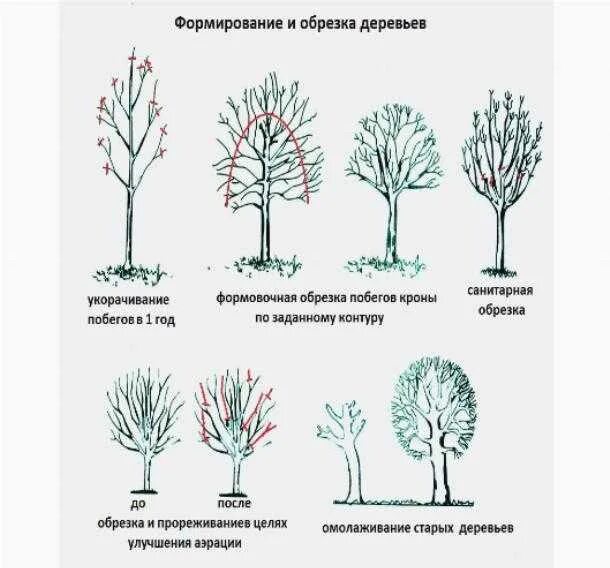 Формирование и обрезка деревьев

укорачивание побегов в 1 год

формовочная обрезка побегов кроны по заданному контуру

санитарная обрезка

до

после

обрезка и прореживаниев целях улучшения аэрации

омолаживание старых деревьев