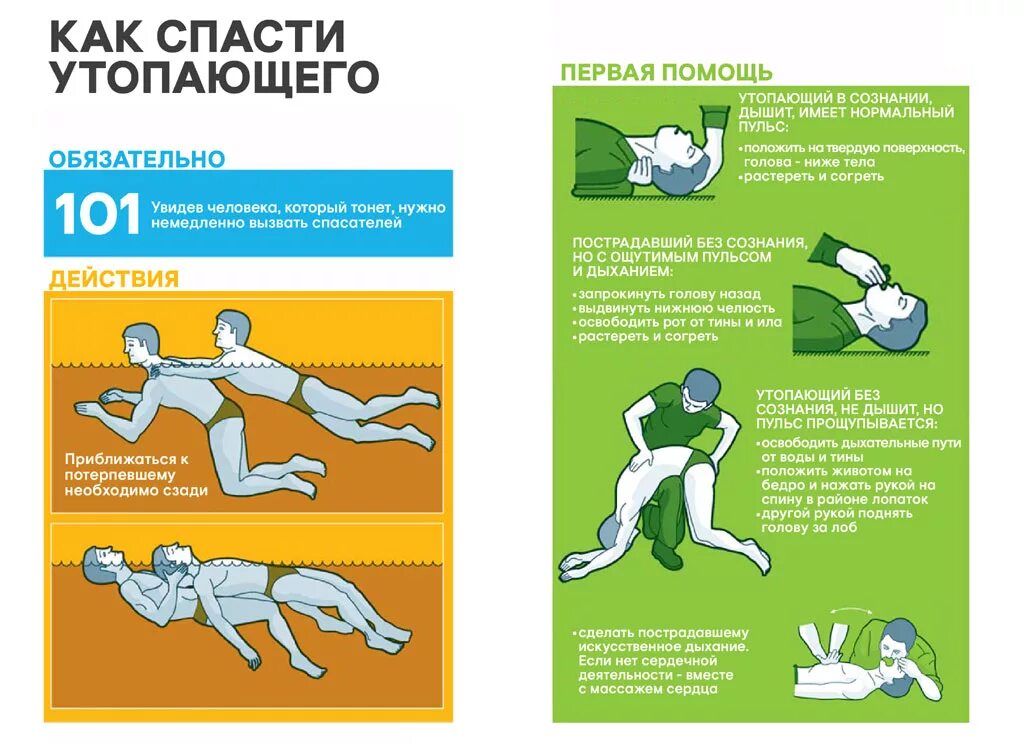 КАК СПАСТИ УТОПАЮЩЕГО

ОБЯЗАТЕЛЬНО

101 Увидев человека, который тонет, нужно немедленно вызвать спасателей

ДЕЙСТВИЯ

Приближаться к потерпевшему необходимо сзади

ПЕРВАЯ ПОМОЩЬ

УТОПАЮЩИЙ В СОЗНАНИИ, ДЫШИТ, ИМЕЕТ НОРМАЛЬНЫЙ ПУЛЬС:
•положить на твердую поверхность, голова - ниже тела
•растереть и согреть

ПОСТРАДАВШИЙ БЕЗ СОЗНАНИЯ, НО С ОЩУТИМЫМ ПУЛЬСОМ И ДЫХАНИЕМ:
•запрокинуть голову назад
•выдвинуть нижнюю челюсть
•освободить рот от тины и ила
•растереть и согреть

УТОПАЮЩИЙ БЕЗ СОЗНАНИЯ, НЕ ДЫШИТ, НО ПУЛЬС ПРОЩУПЫВАЕТСЯ:
•освободить дыхательные пути от воды и тины
•положить животом на бедро и нажать рукой на спину в районе лопаток
•другой рукой поднять голову за лоб

•сделать пострадавшему искусственное дыхание. Если нет сердечной деятельности - вместе с массажем сердца