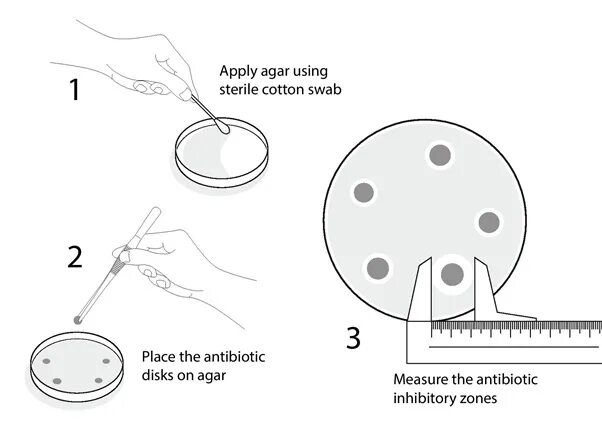 1

Apply agar using sterile cotton swab

2

Place the antibiotic disks on agar

3

Measure the antibiotic inhibitory zones