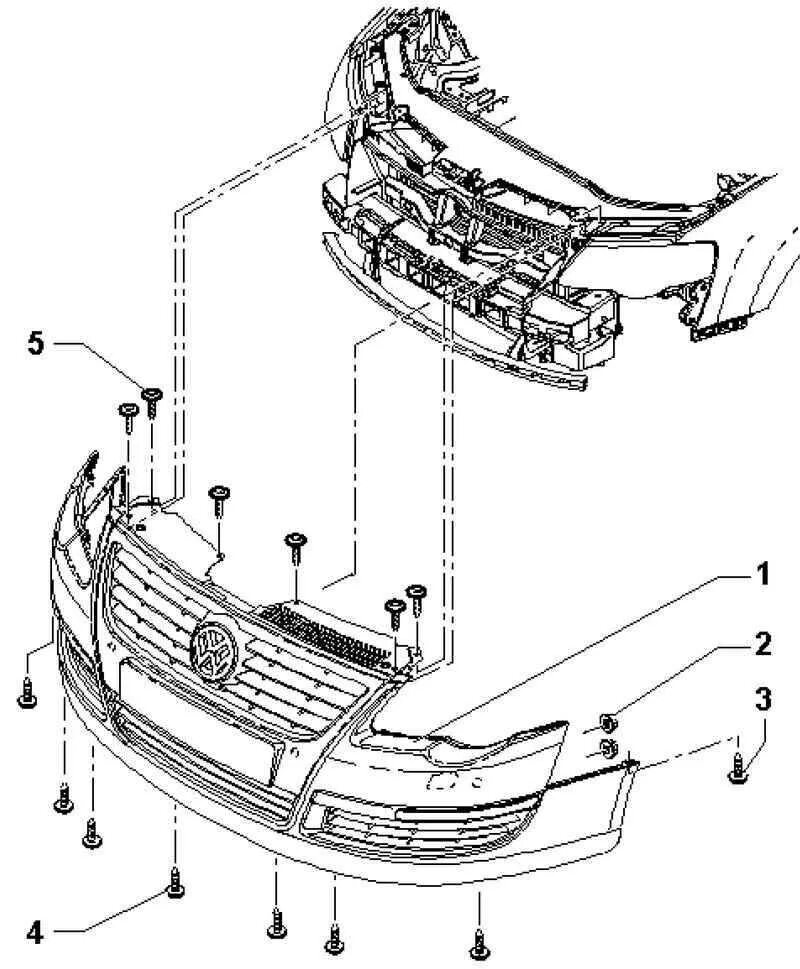 5
1
2
3
4