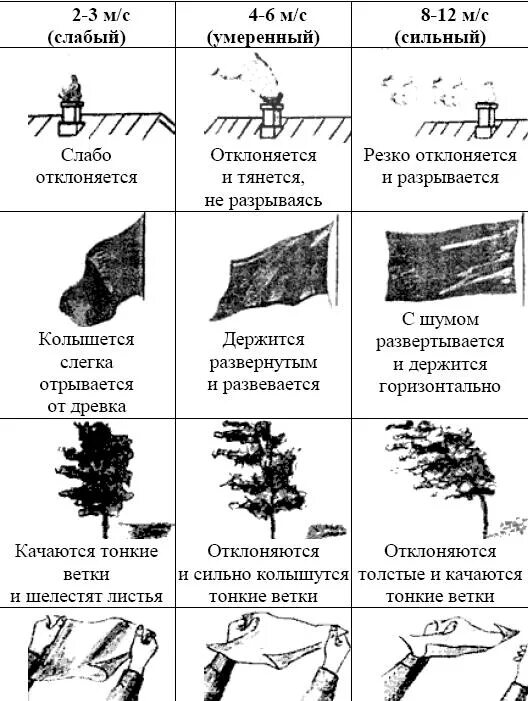 | 2-3 м/с (слабый) | 4-6 м/с (умеренный) | 8-12 м/с (сильный) |
|---|---|---|
| Слабо отклоняется | Отклоняется и тянется, не разрываясь | Резко отклоняется и разрывается |
| Колышется слегка отрывается от древка | Держится развернутым и развевается | С шумом развертывается и держится горизонтально |
| Качаются тонкие ветки и шелестят листья | Отклоняются и сильно колышутся тонкие ветки | Отклоняются толстые и качаются тонкие ветки |