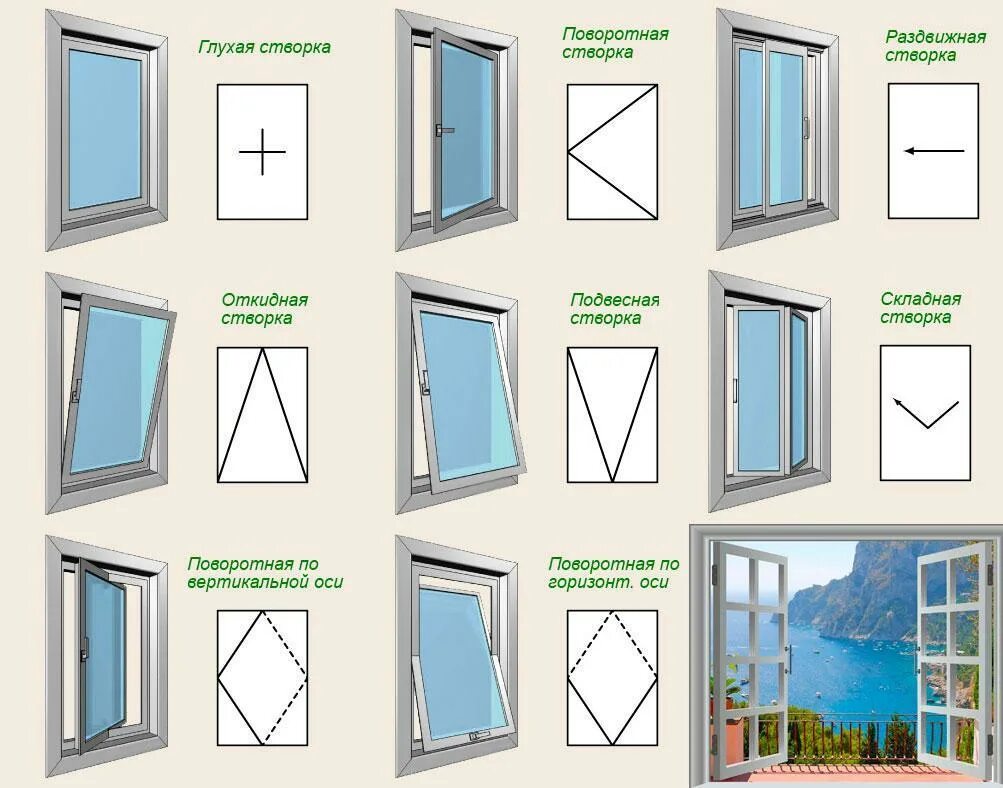 Глухая створка

Поворотная створка

Раздвижная створка

Откидная створка

Подвесная створка

Складная створка

Поворотная по вертикальной оси

Поворотная по горизонт. оси