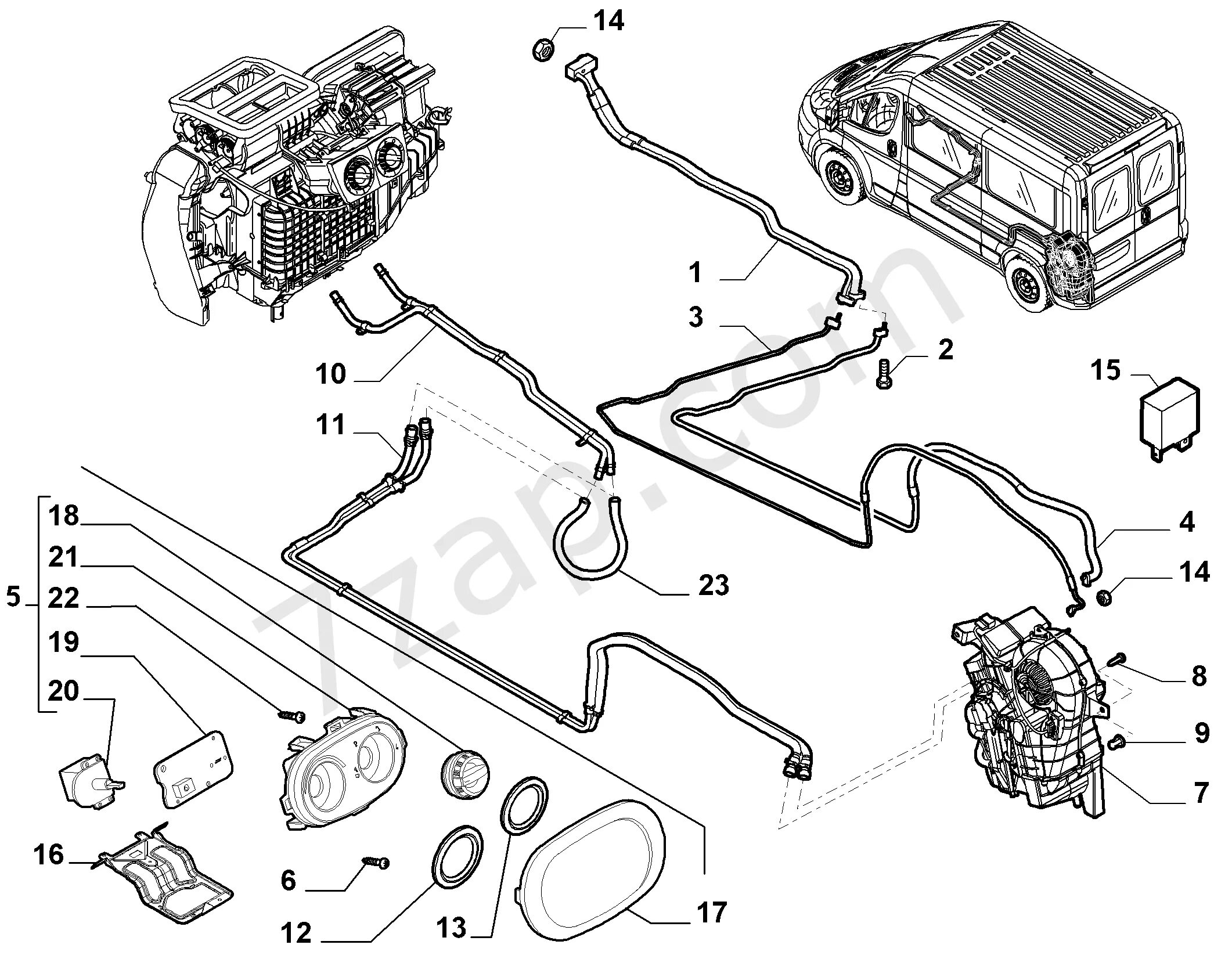 14
1
3
2
15
10
11
4
14
23
5
18
21
22
19
20
8
9
7
16
6
12
13
17
7zap.com