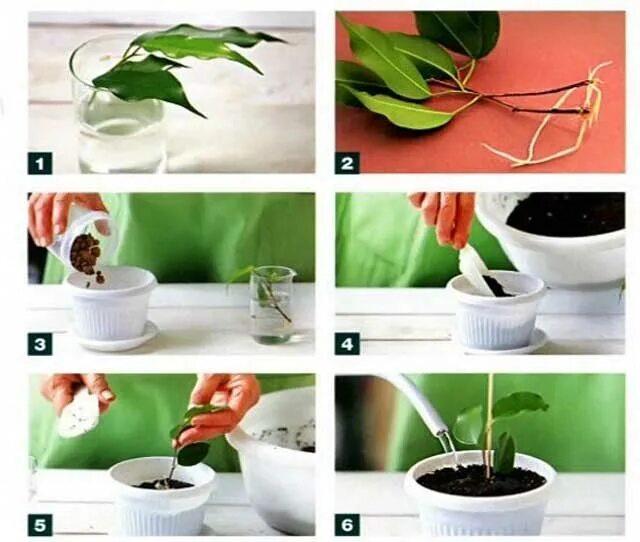 1
2
3
4
5
6