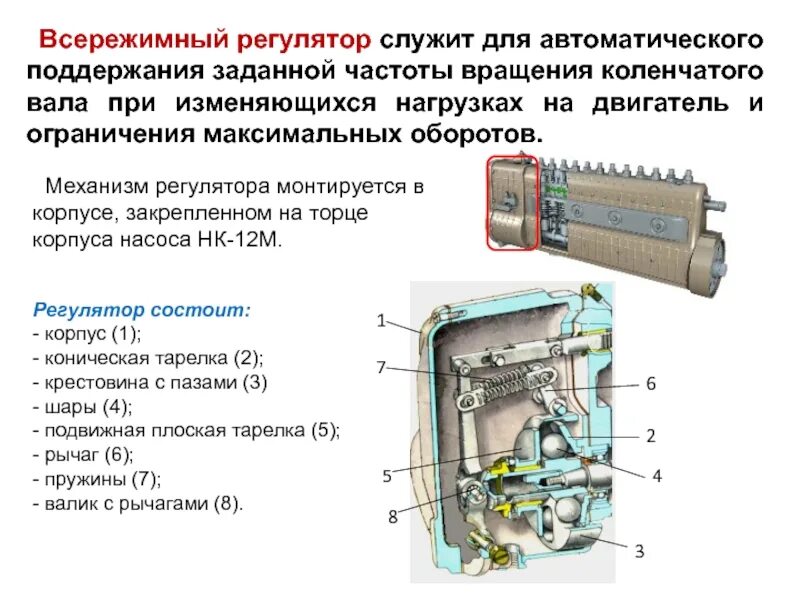 Всережимный регулятор служит для автоматического поддержания заданной частоты вращения коленчатого вала при изменяющихся нагрузках на двигатель и ограничения максимальных оборотов.

Механизм регулятора монтируется в корпусе, закрепленном на торце корпуса насоса НК-12М.

Регулятор состоит:
- корпус (1);
- коническая тарелка (2);
- крестовина с пазами (3)
- шары (4);
- подвижная плоская тарелка (5);
- рычаг (6);
- пружины (7);
- валик с рычагами (8).

1
7
6
2
5
4
8
3