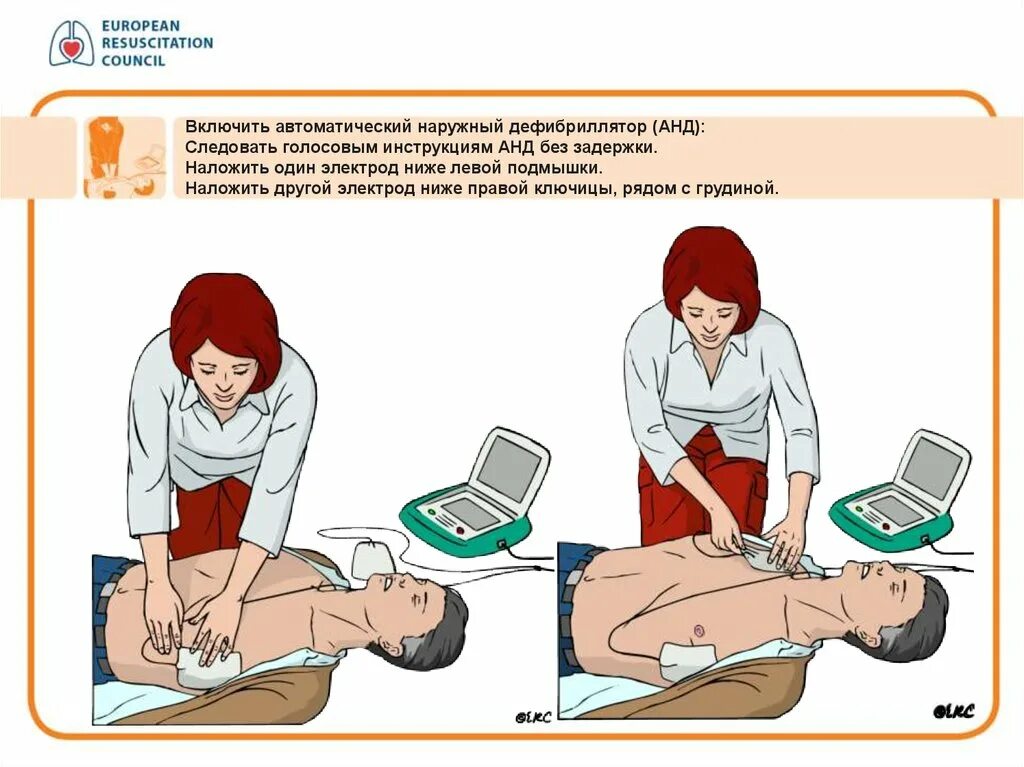 EUROPEAN
RESUSCITATION
COUNCIL

Включить автоматический наружный дефибриллятор (АНД):
Следовать голосовым инструкциям АНД без задержки.
Наложить один электрод ниже левой подмышки.
Наложить другой электрод ниже правой ключицы, рядом с грудиной.

©ERC

©ERC