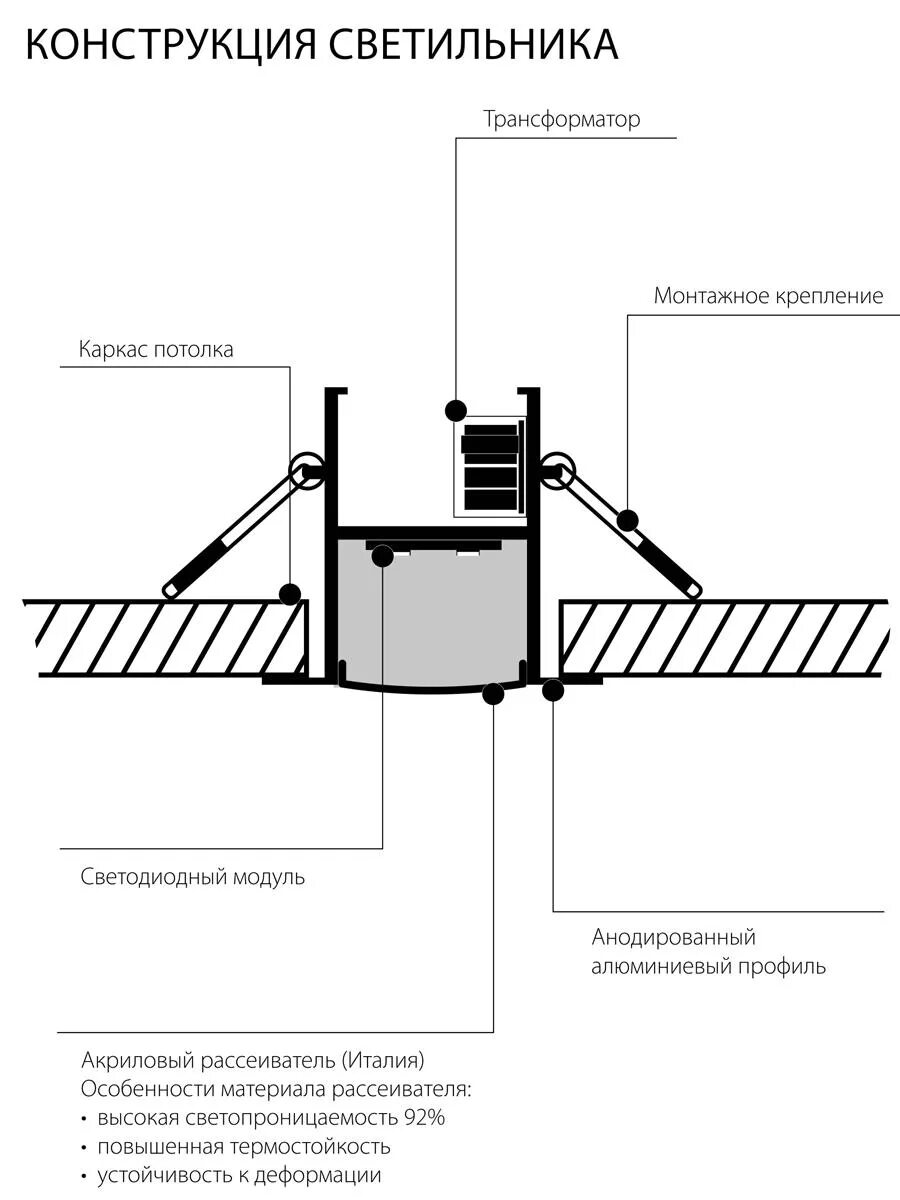 КОНСТРУКЦИЯ СВЕТИЛЬНИКА

Трансформатор

Монтажное крепление

Каркас потолка

Светодиодный модуль

Анодированный алюминиевый профиль

Акриловый рассеиватель (Италия)
Особенности материала рассеивателя:
• высокая светопроницаемость 92%
• повышенная термостойкость
• устойчивость к деформации