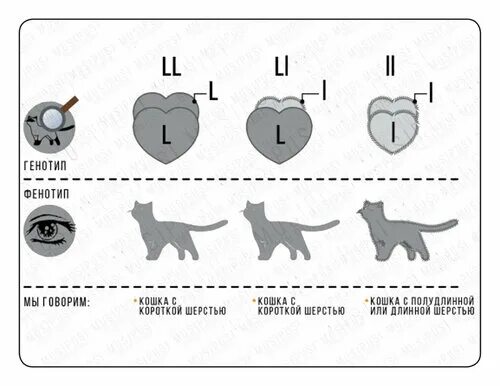 LL

L

L

Ll

l

L

ll

l

l

ГЕНОТИП

ФЕНОТИП

МЫ ГОВОРИМ:

КОШКА С КОРОТКОЙ ШЕРСТЬЮ

КОШКА С КОРОТКОЙ ШЕРСТЬЮ

КОШКА С ПОЛУДЛИННОЙ ИЛИ ДЛИННОЙ ШЕРСТЬЮ