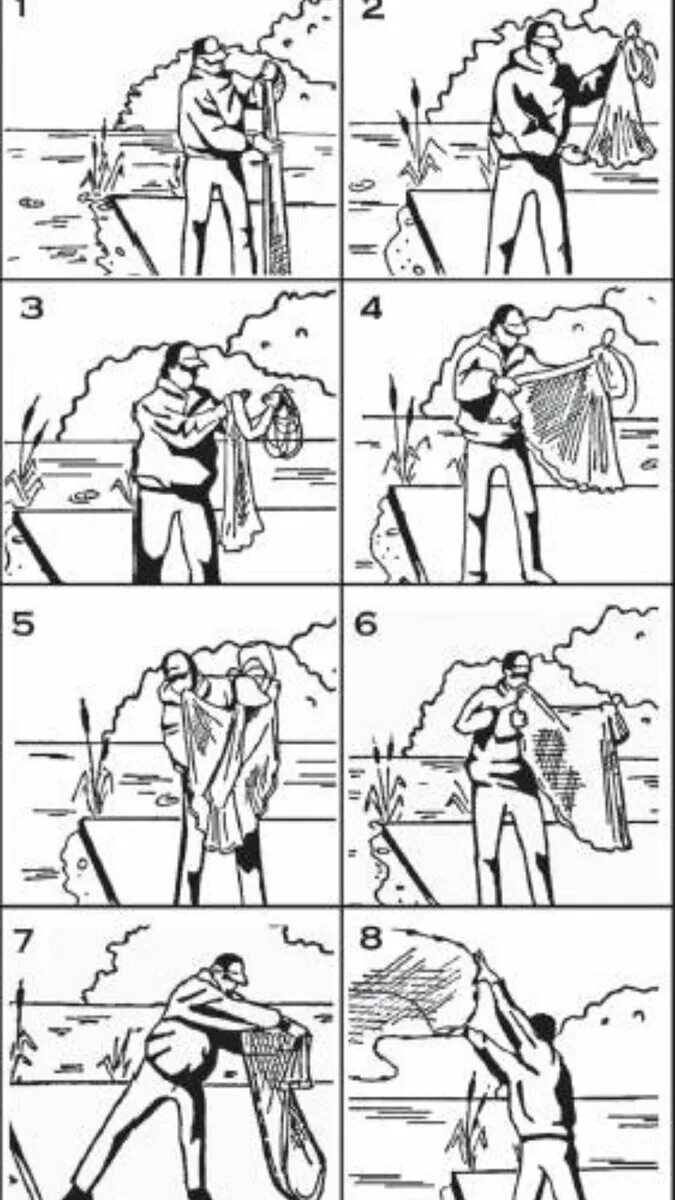 1
2
3
4
5
6
7
8