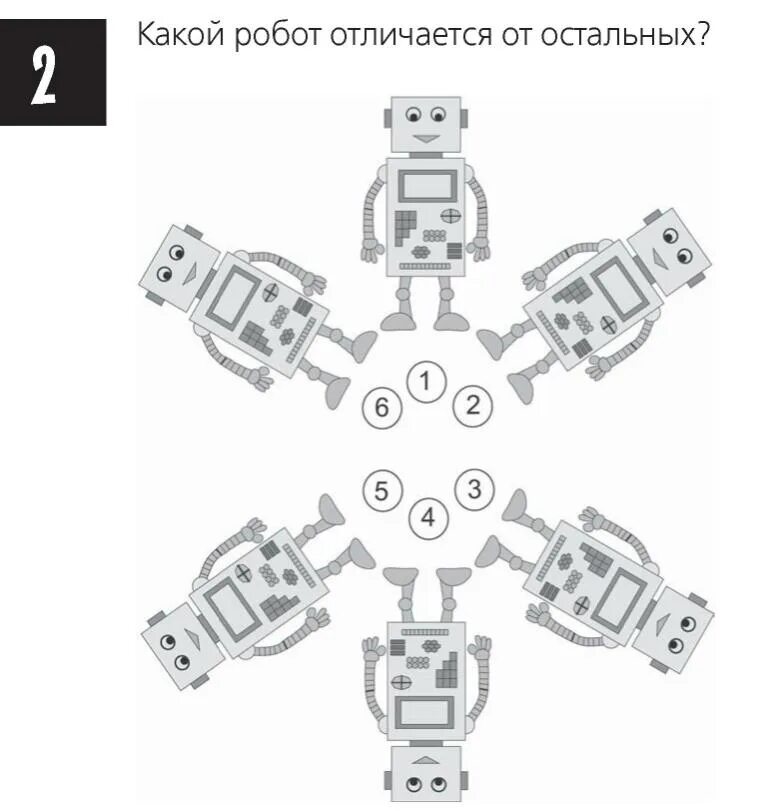 2

Какой робот отличается от остальных?

1
6
2
5
3
4