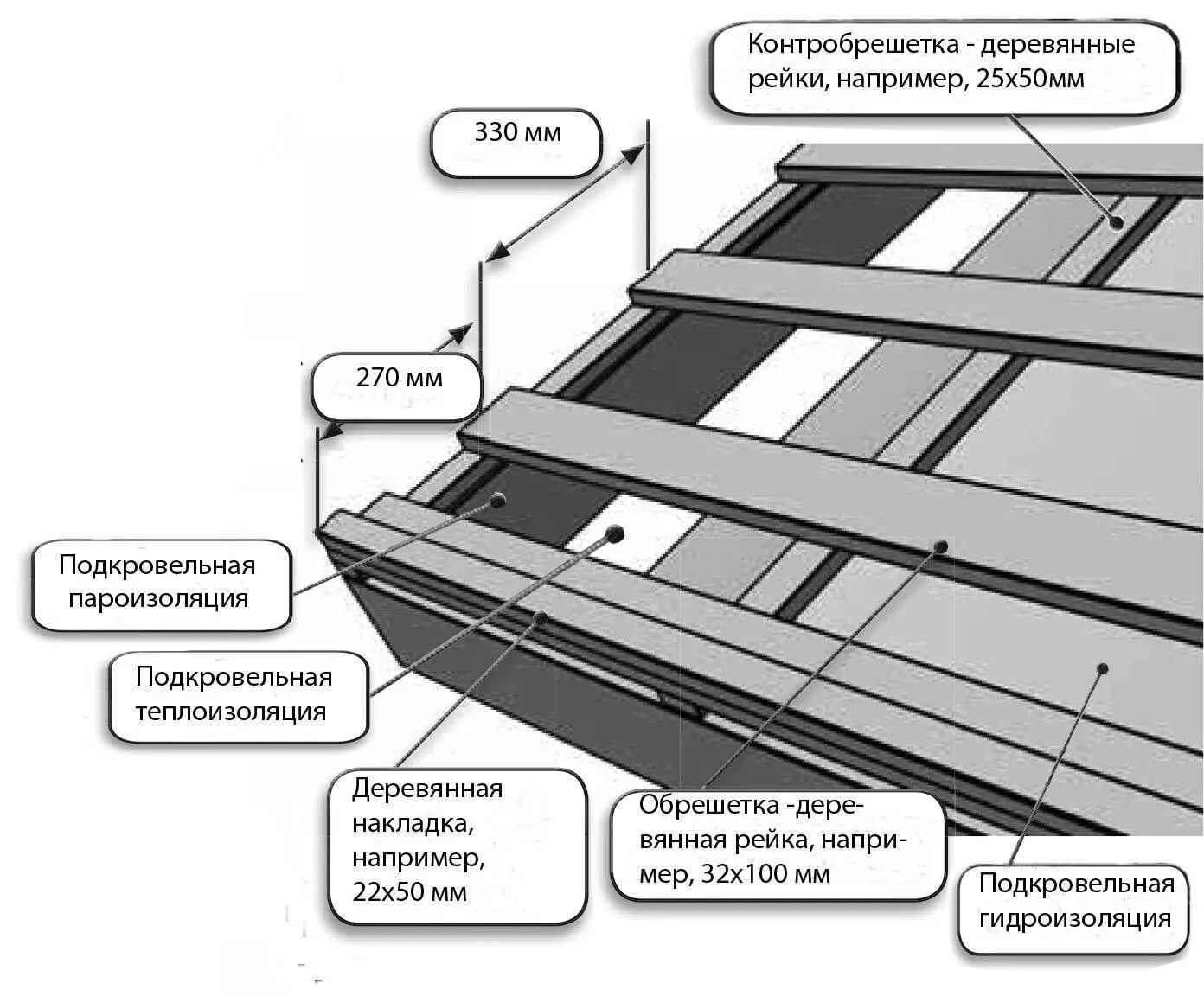 Контробрешетка - деревянные рейки, например, 25х50мм

330 мм

270 мм

Подкровельная пароизоляция

Подкровельная теплоизоляция

Деревянная накладка, например, 22х50 мм

Обрешетка -деревянная рейка, например, 32х100 мм

Подкровельная гидроизоляция