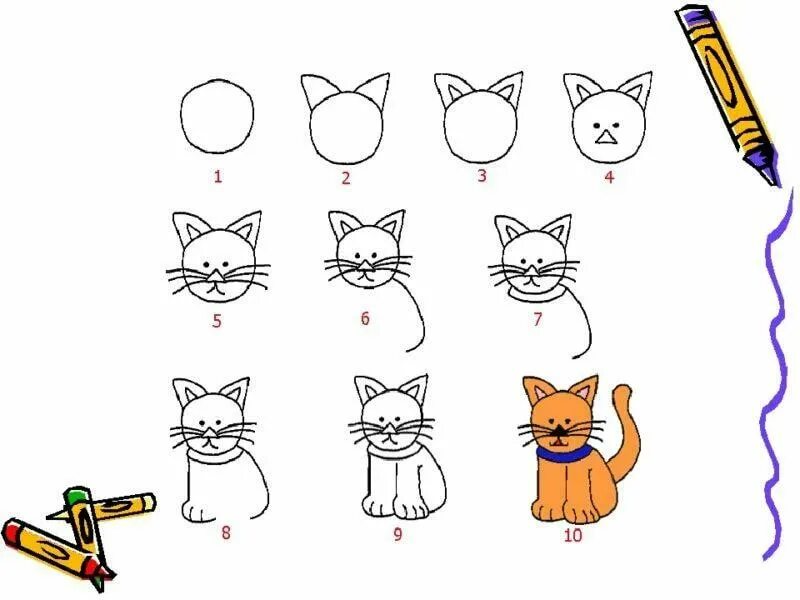 1 2 3 4

5 6 7

8 9 10