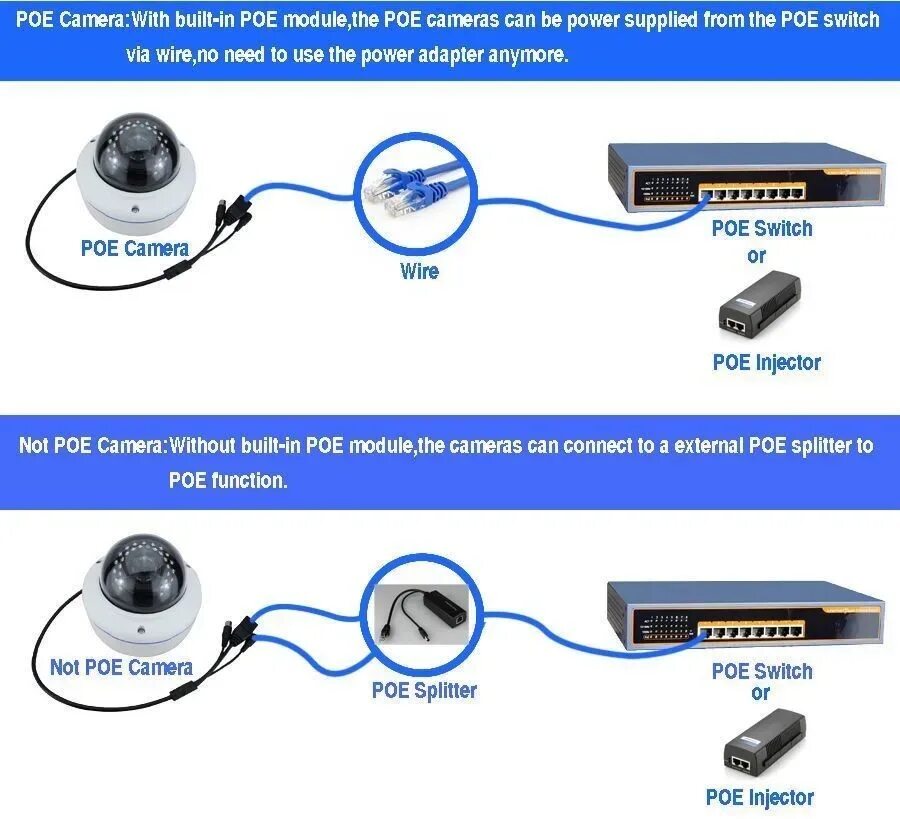 POE Camera:With built-in POE module,the POE cameras can be power supplied from the POE switch via wire,no need to use the power adapter anymore.

POE Camera

Wire

POE Switch
or

POE Injector

Not POE Camera:Without built-in POE module,the cameras can connect to a external POE splitter to POE function.

Not POE Camera

POE Splitter

POE Switch
or

POE Injector