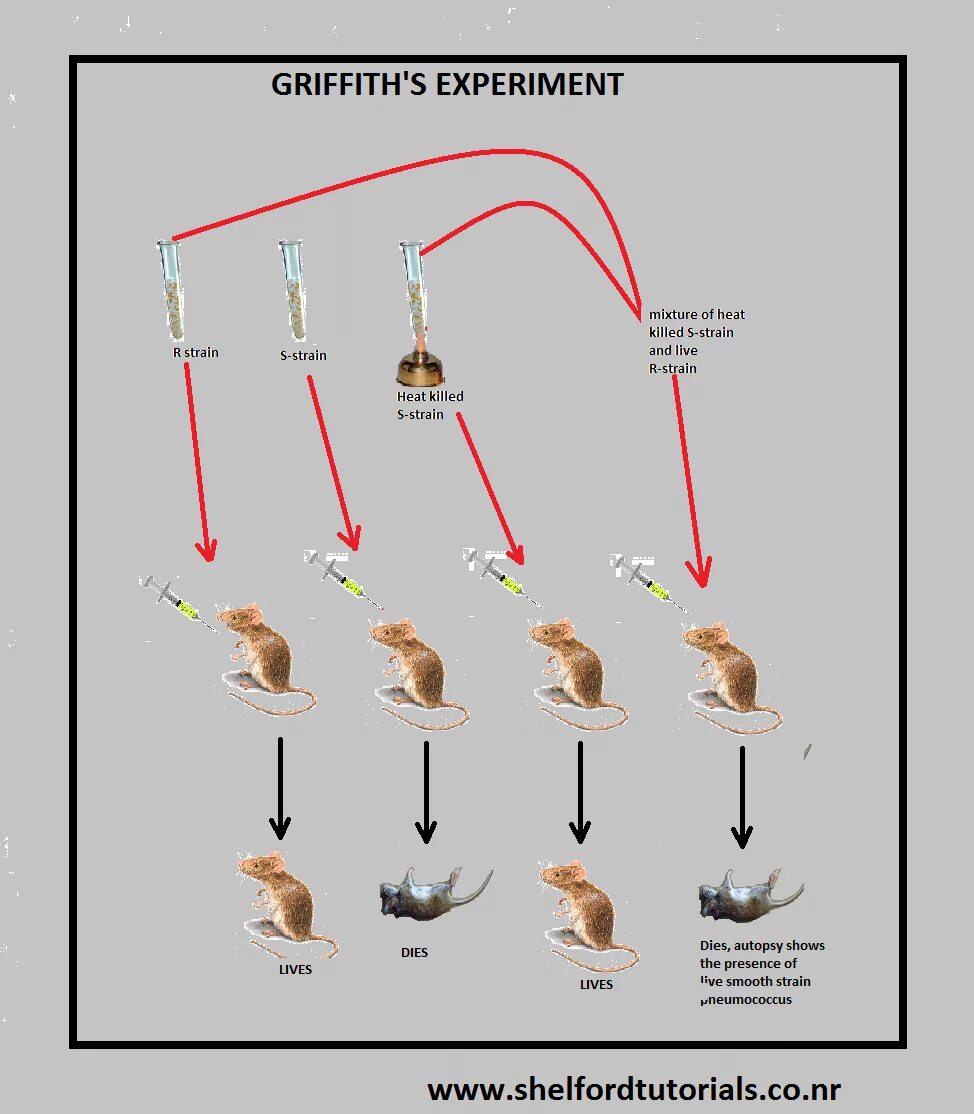 GRIFFITH'S EXPERIMENT

R strain

S-strain

Heat killed S-strain

mixture of heat killed S-strain and live R-strain

LIVES

DIES

LIVES

Dies, autopsy shows the presence of live smooth strain pneumococcus

www.shelfordtutorials.co.nr