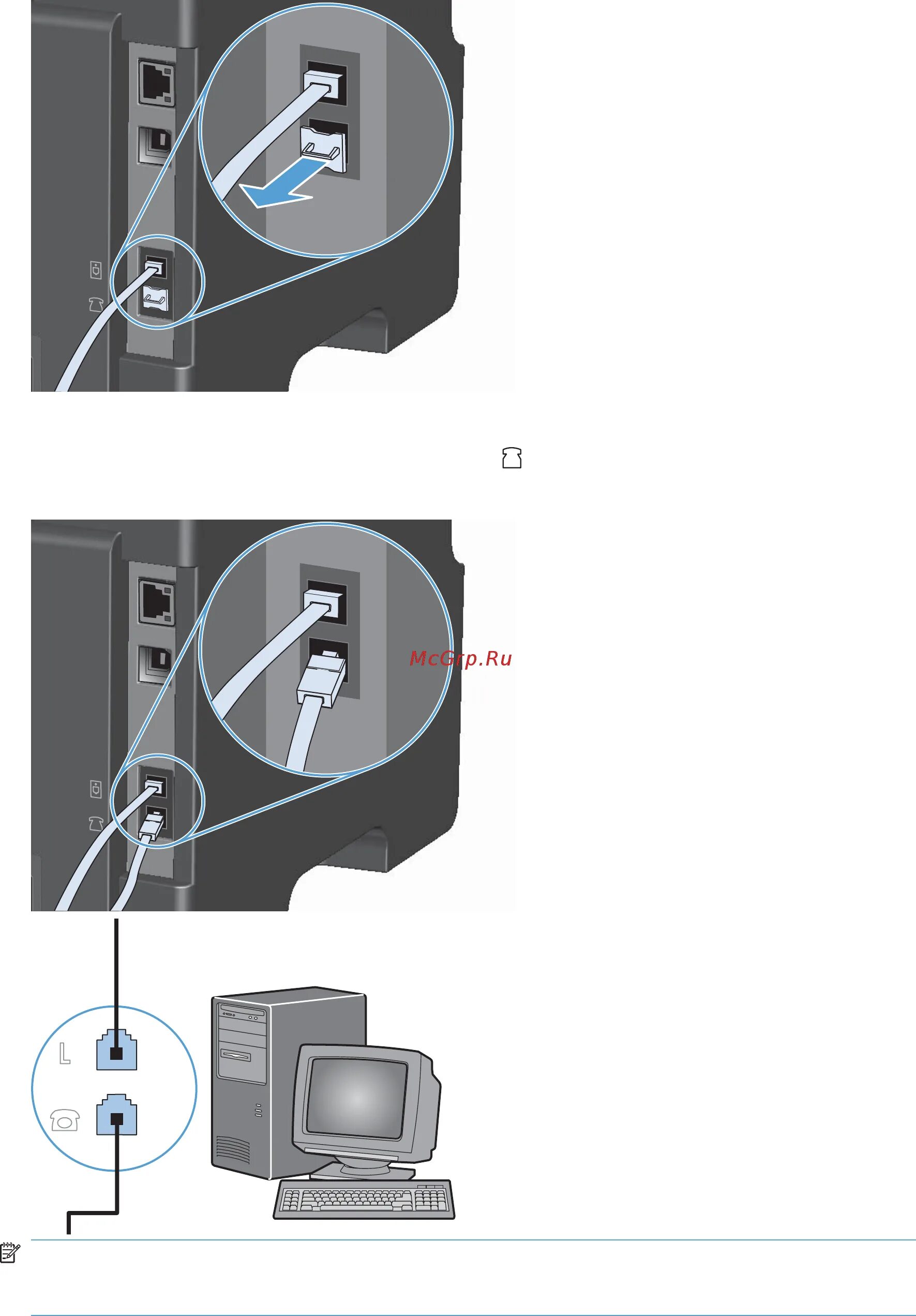 McGrp.Ru